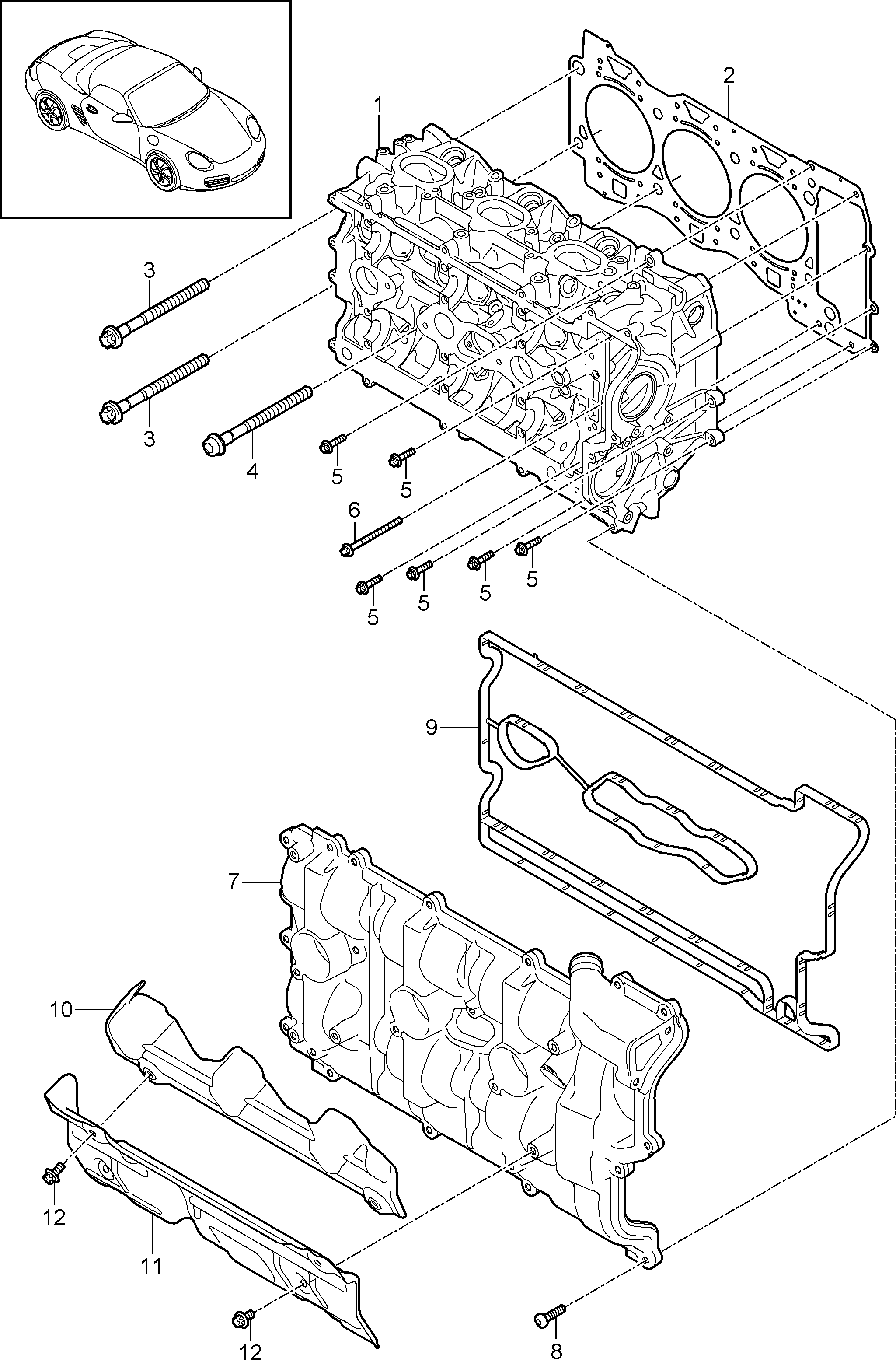 1
2
3
3
4
5
5
6
5
5
5
5
9
7
10
12
11
12
8