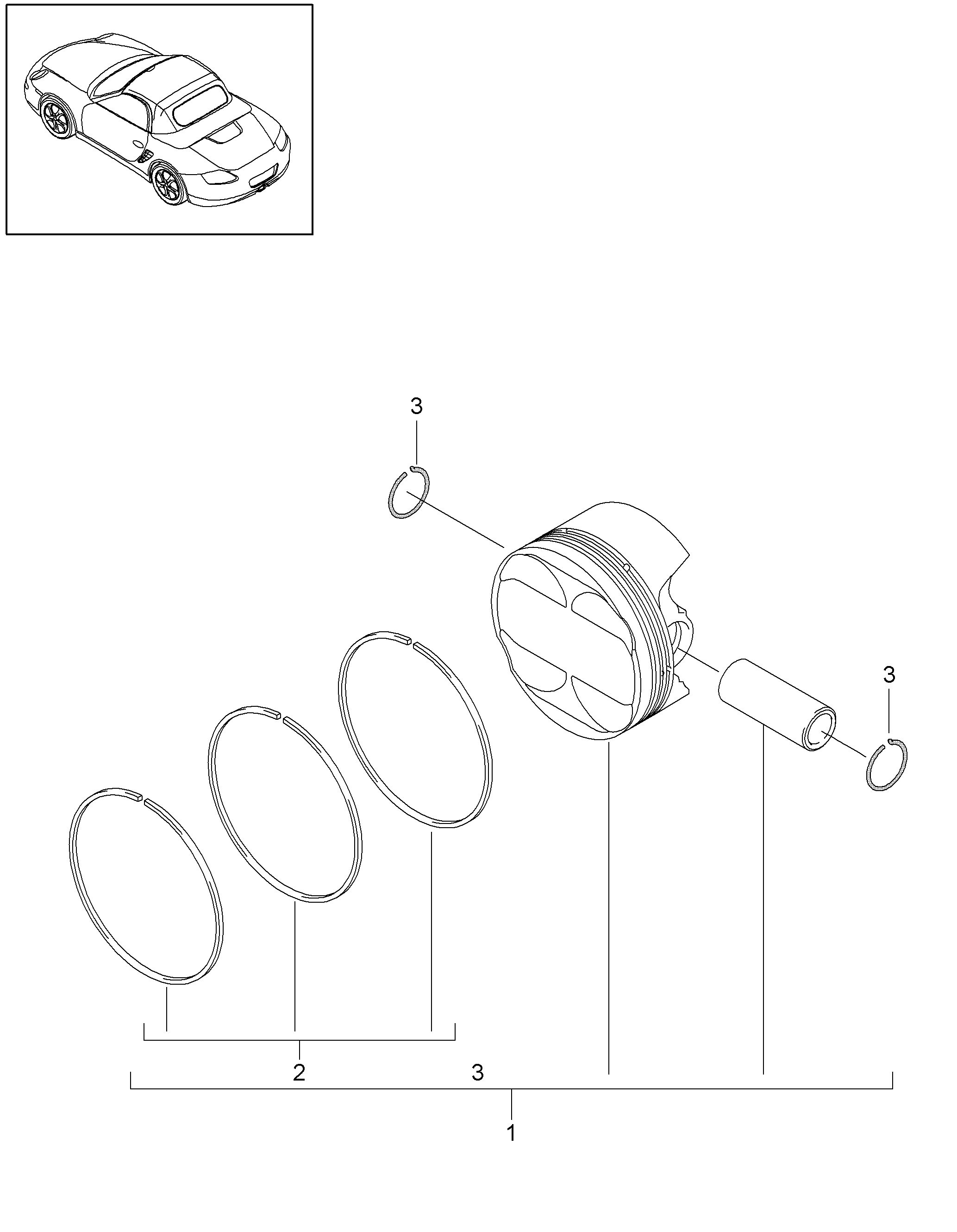 3

3

2

3

1