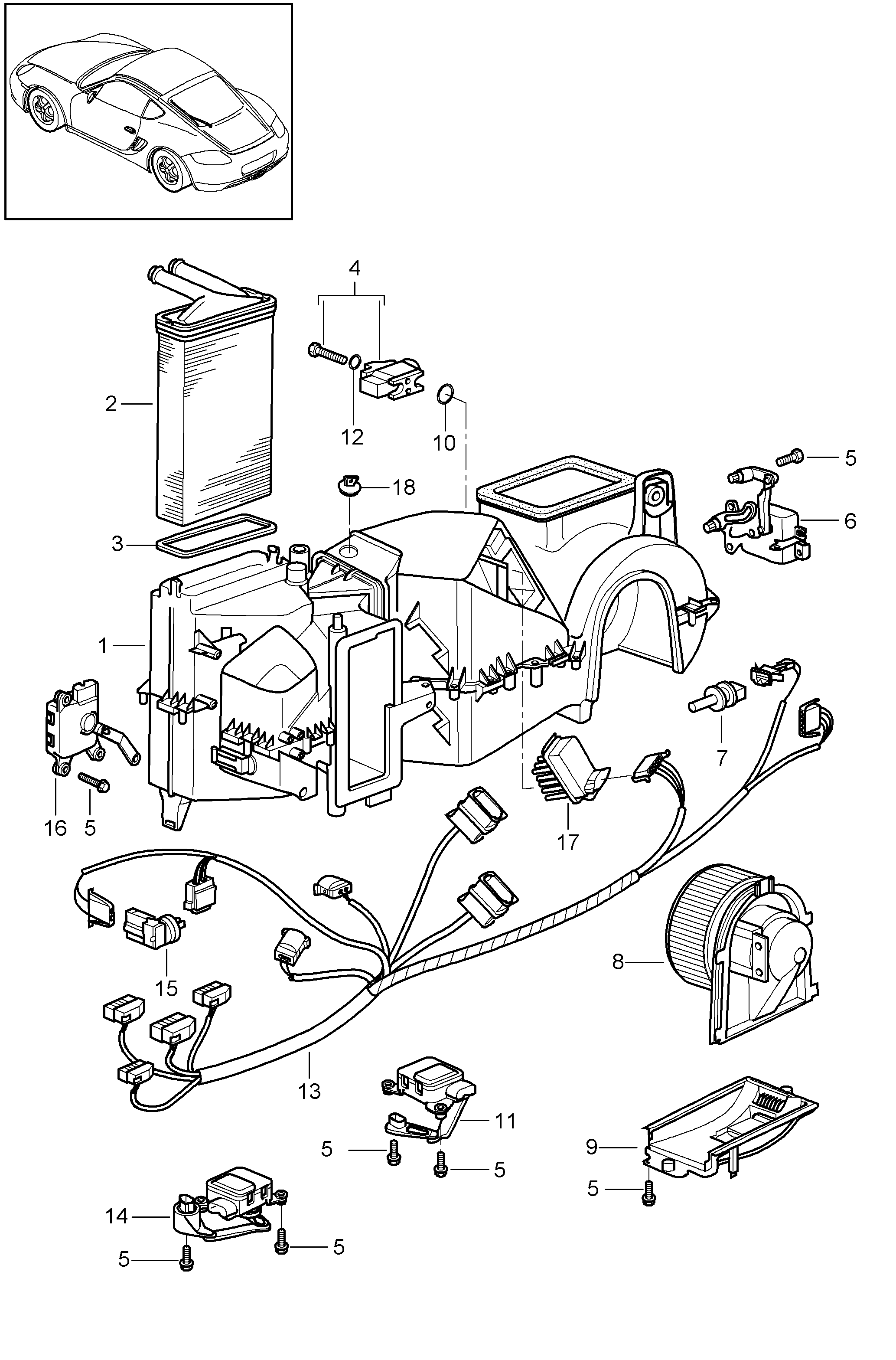 4
2
12
10
5
18
6
3
1
7
16
5
17
15
8
13
11
5
5
9
5
14
5
5