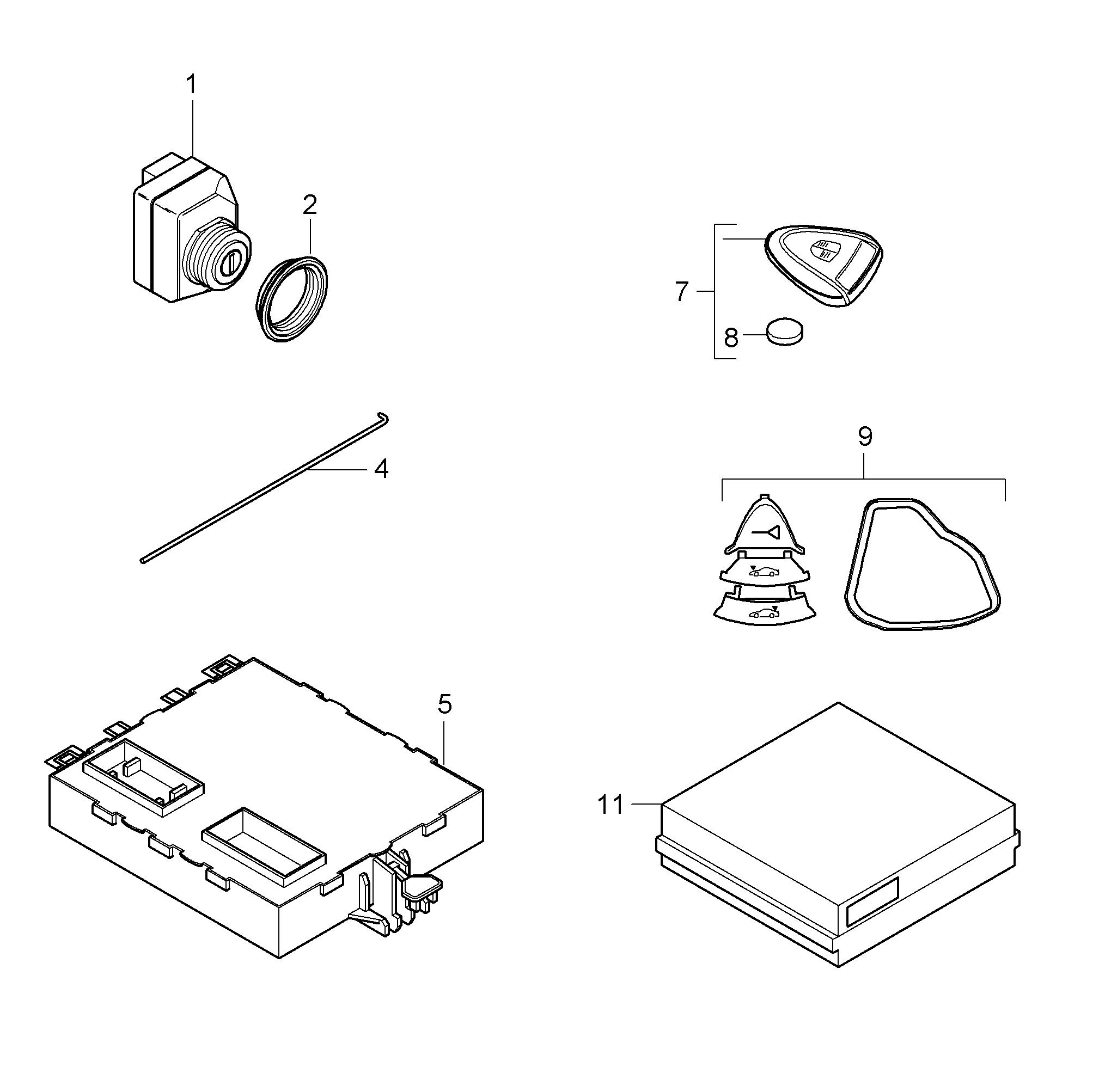 1

2

7

8

4

9

5

11