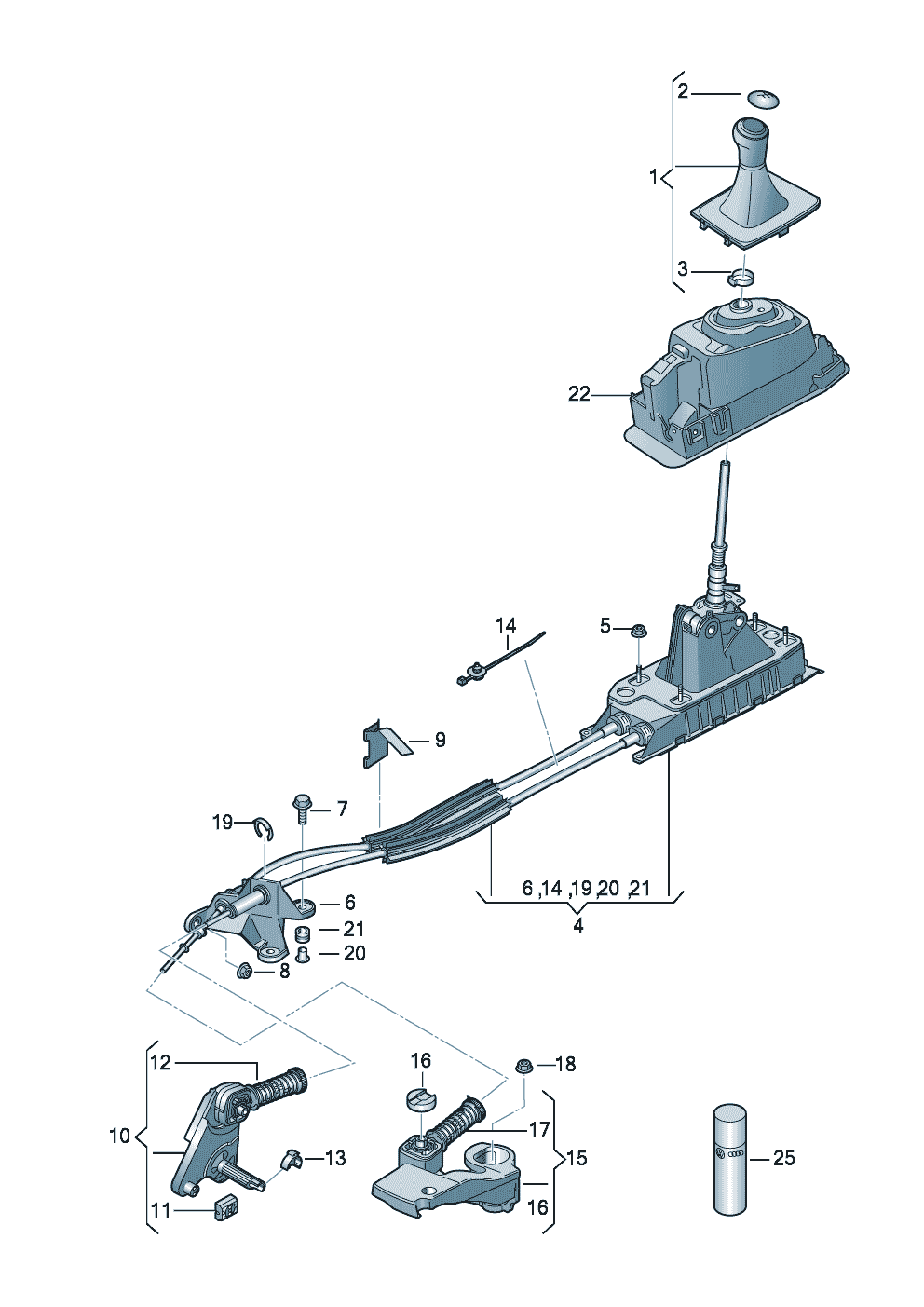 2
1
3
22
14
5
9
7
19
6
21
20
8
6 ,14 ,19 ,20 ,21
4
12
10
13
11
16
18
17
15
16
25