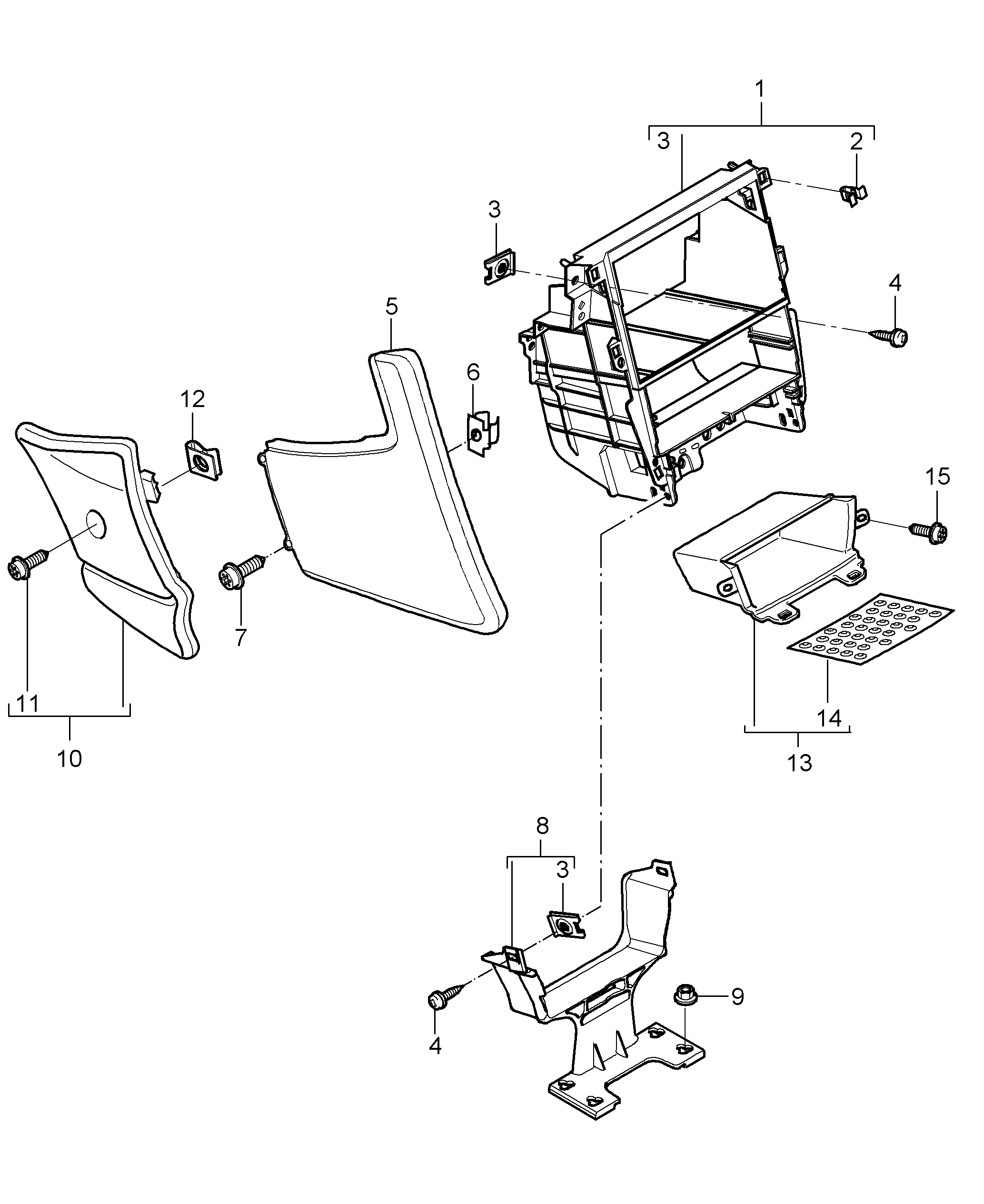 1
3
2
3
4
5
6
12
15
7
11
10
14
13
8
3
9
4