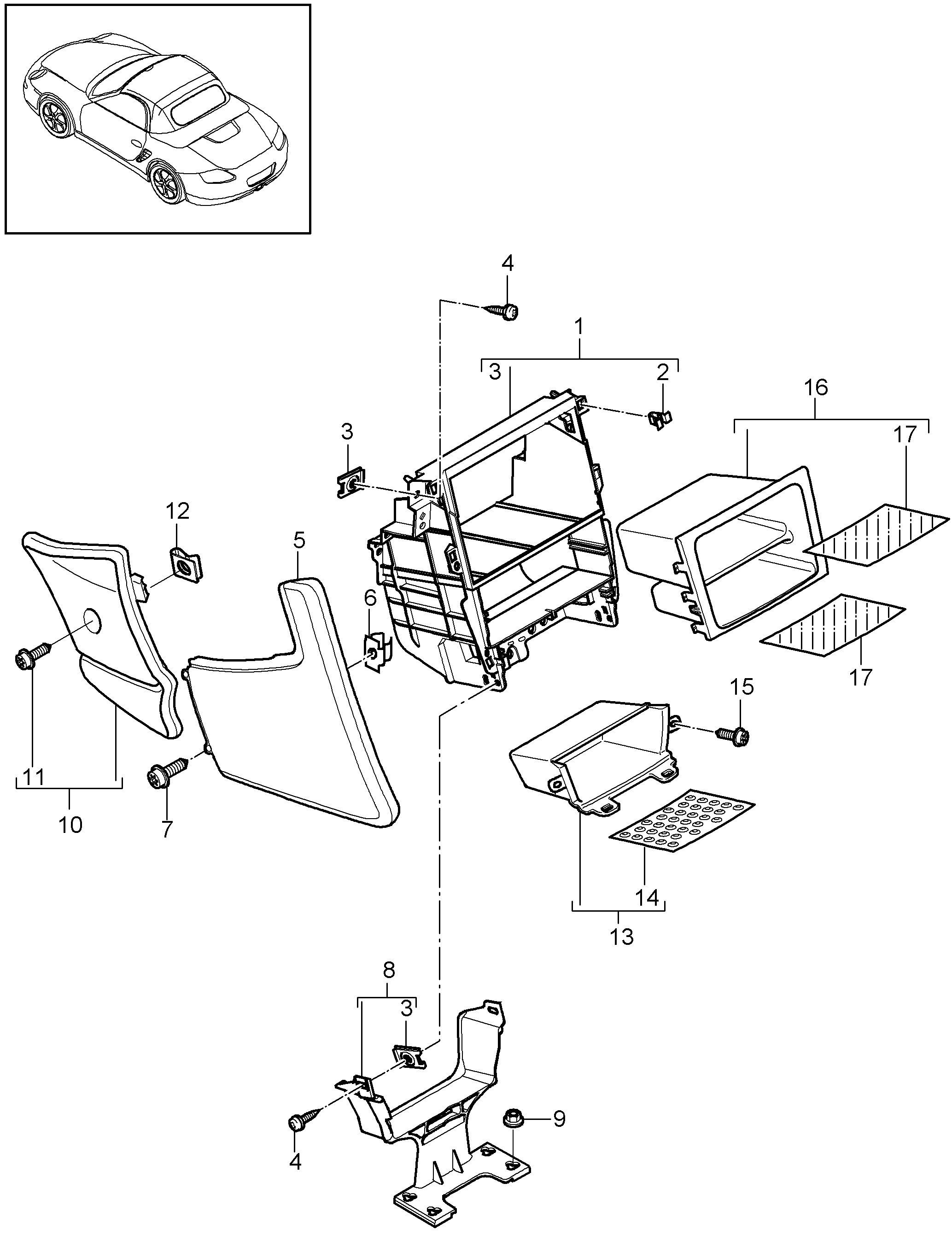 4
1
3
2
16
17
3
12
5
6
17
15
11
10
7
14
13
8
3
9
4