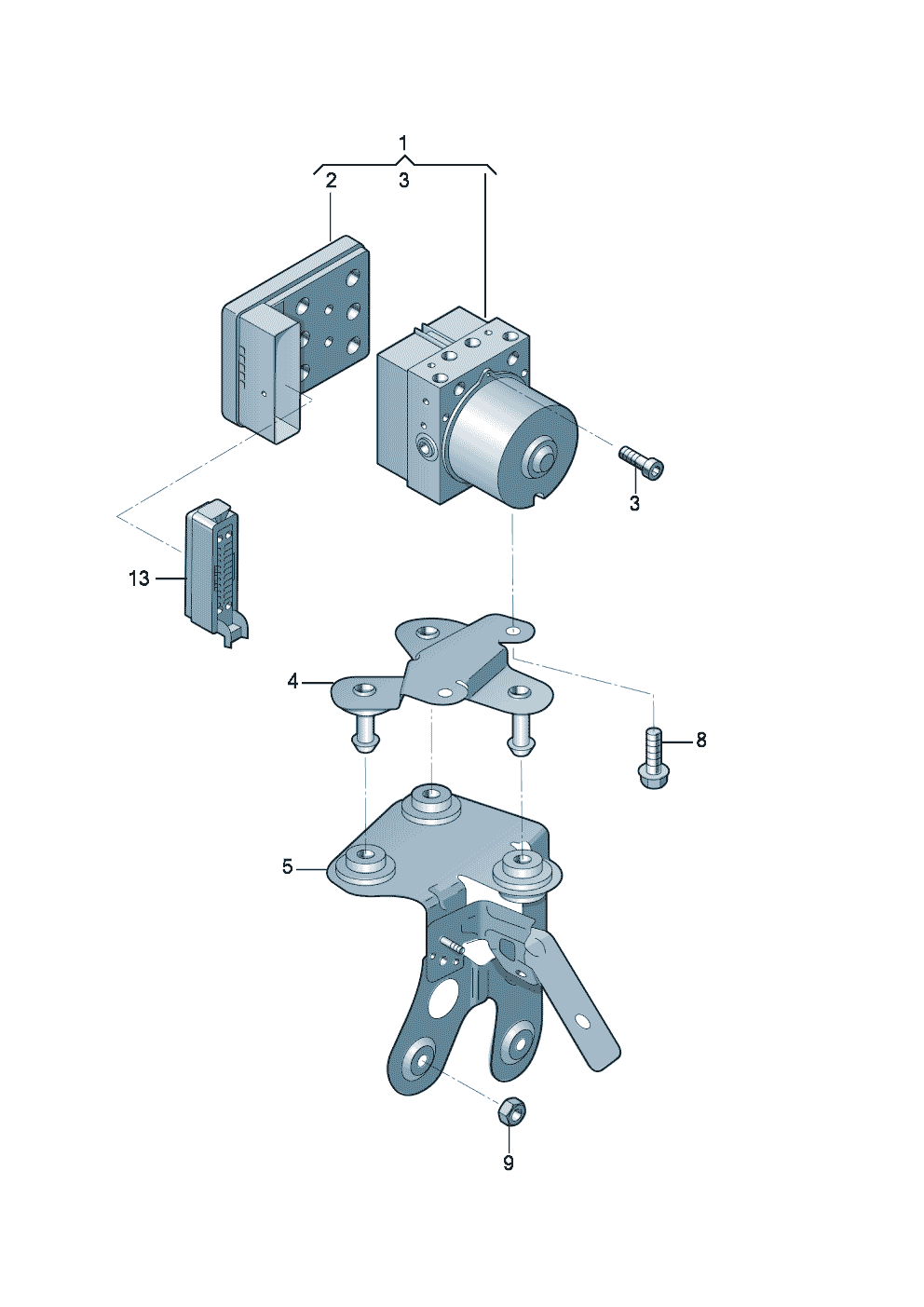 1
2
3
3
13
4
8
5
9