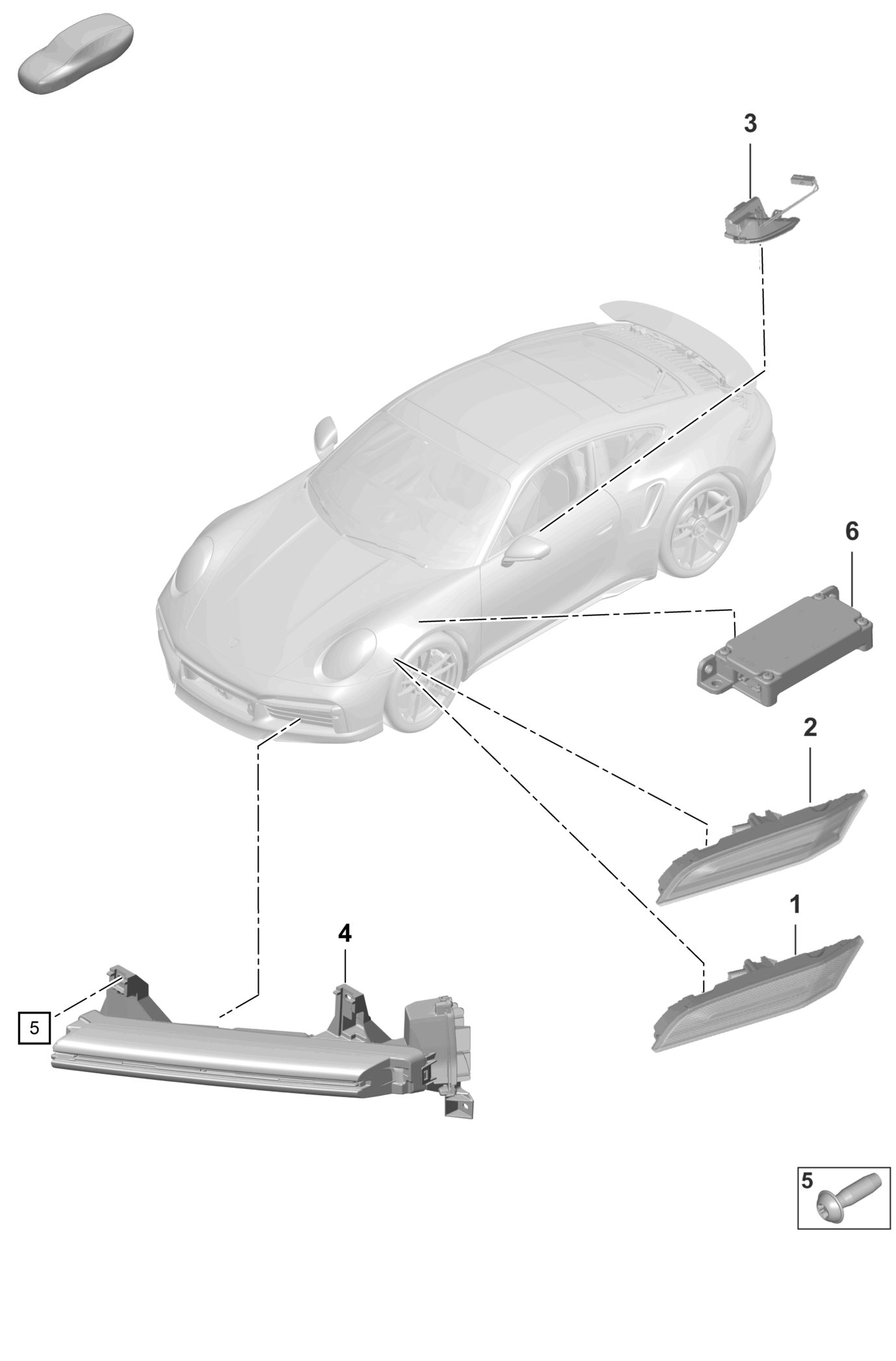 3

6

2

1

4

5

5