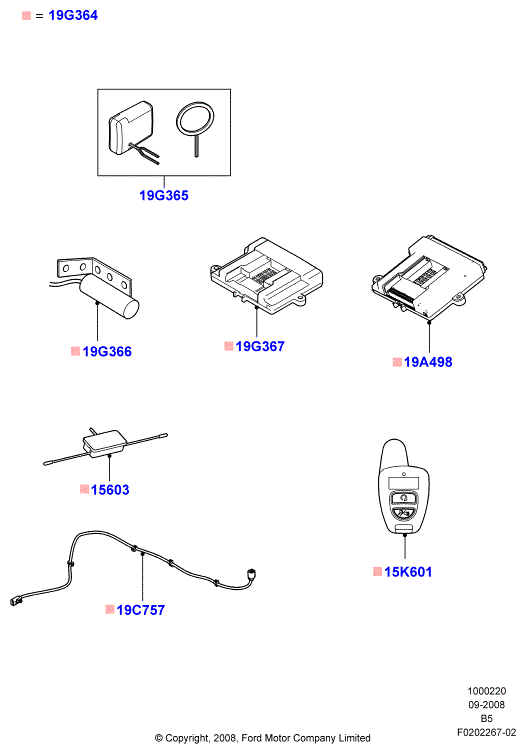 = 19G364

19G365

19G366

19G367

19A498

15603

15K601

19C757

1000220
09-2008
B5
F0202267-02

© Copyright, 2008, Ford Motor Company Limited