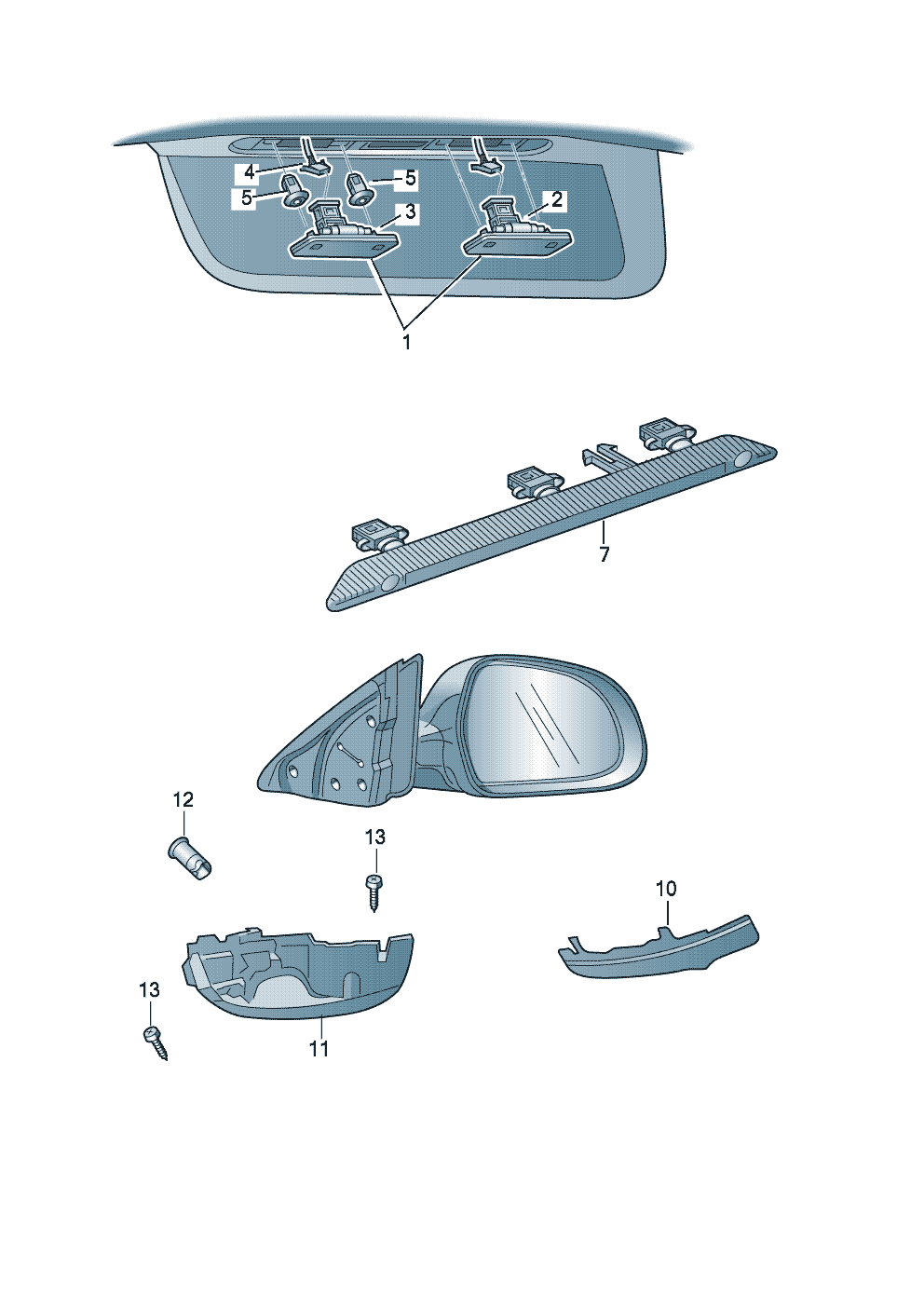 4
5
5
3
2
1
7
12
13
10
13
11