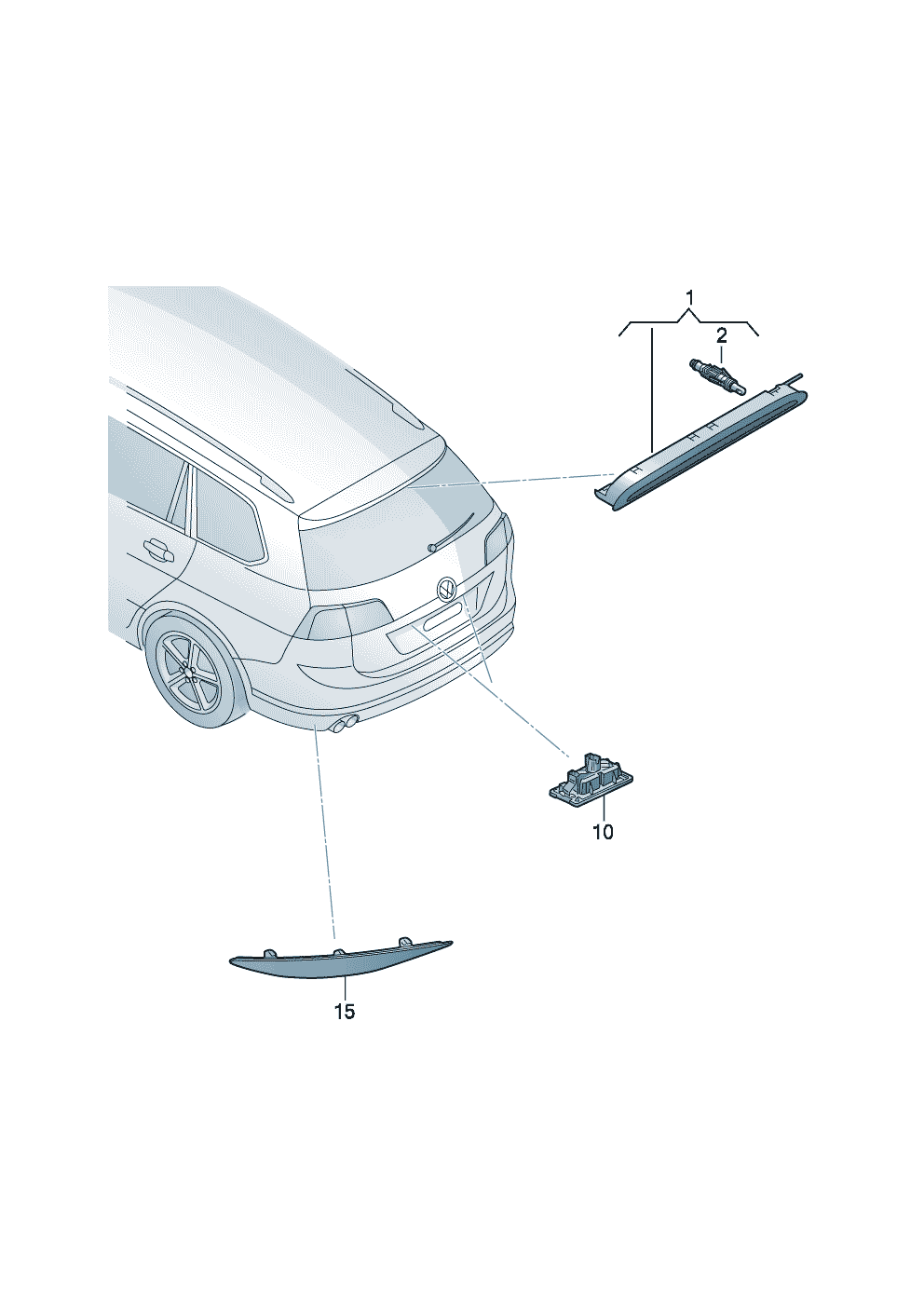 1
2
10
15