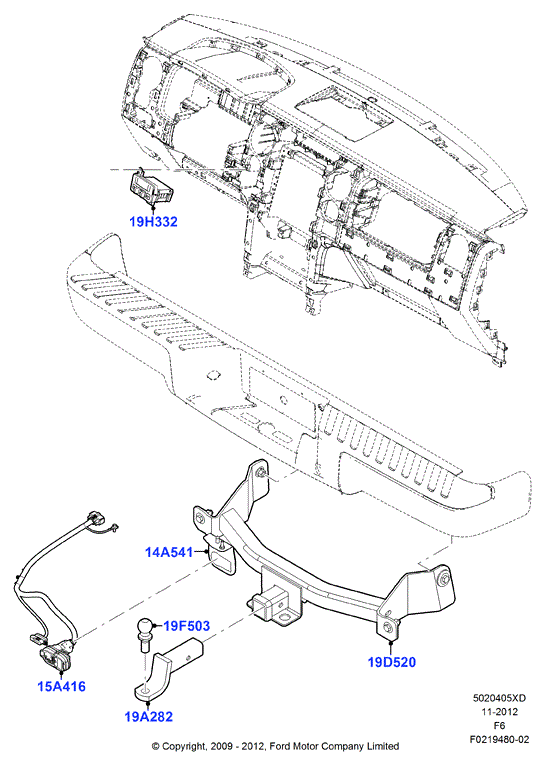 19H332

14A541

19F503

19D520

15A416

19A282

5020405XD
11-2012
F6
F0219480-02

© Copyright, 2009 - 2012, Ford Motor Company Limited