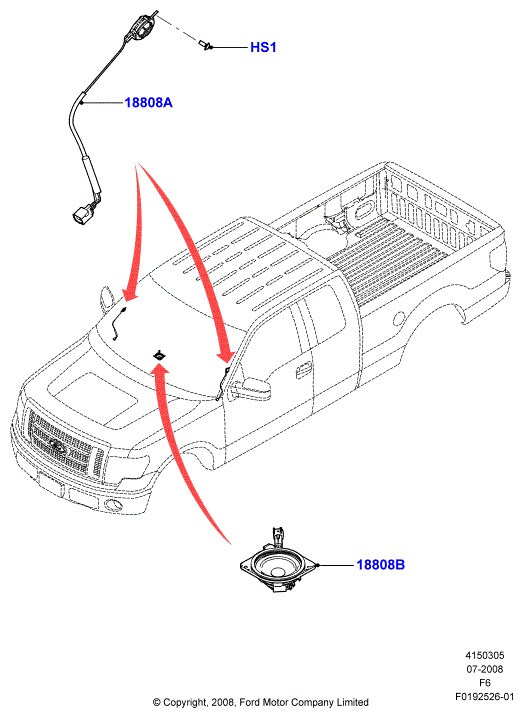 HS1

18808A

18808B

4150305
07-2008
F6
F0192526-01

© Copyright, 2008, Ford Motor Company Limited