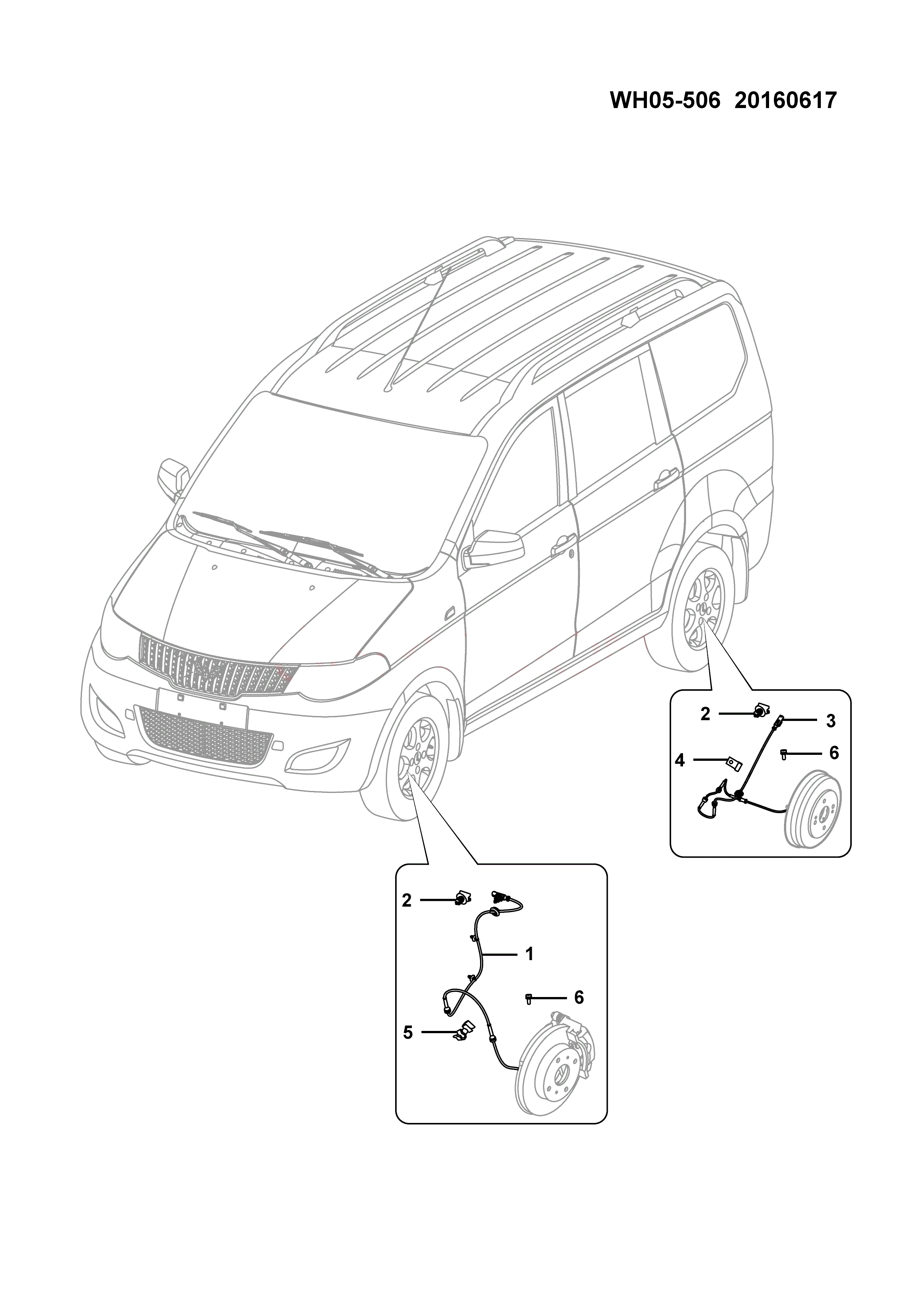 WH05-506 20160617

2
3
4
6

2
1
6
5