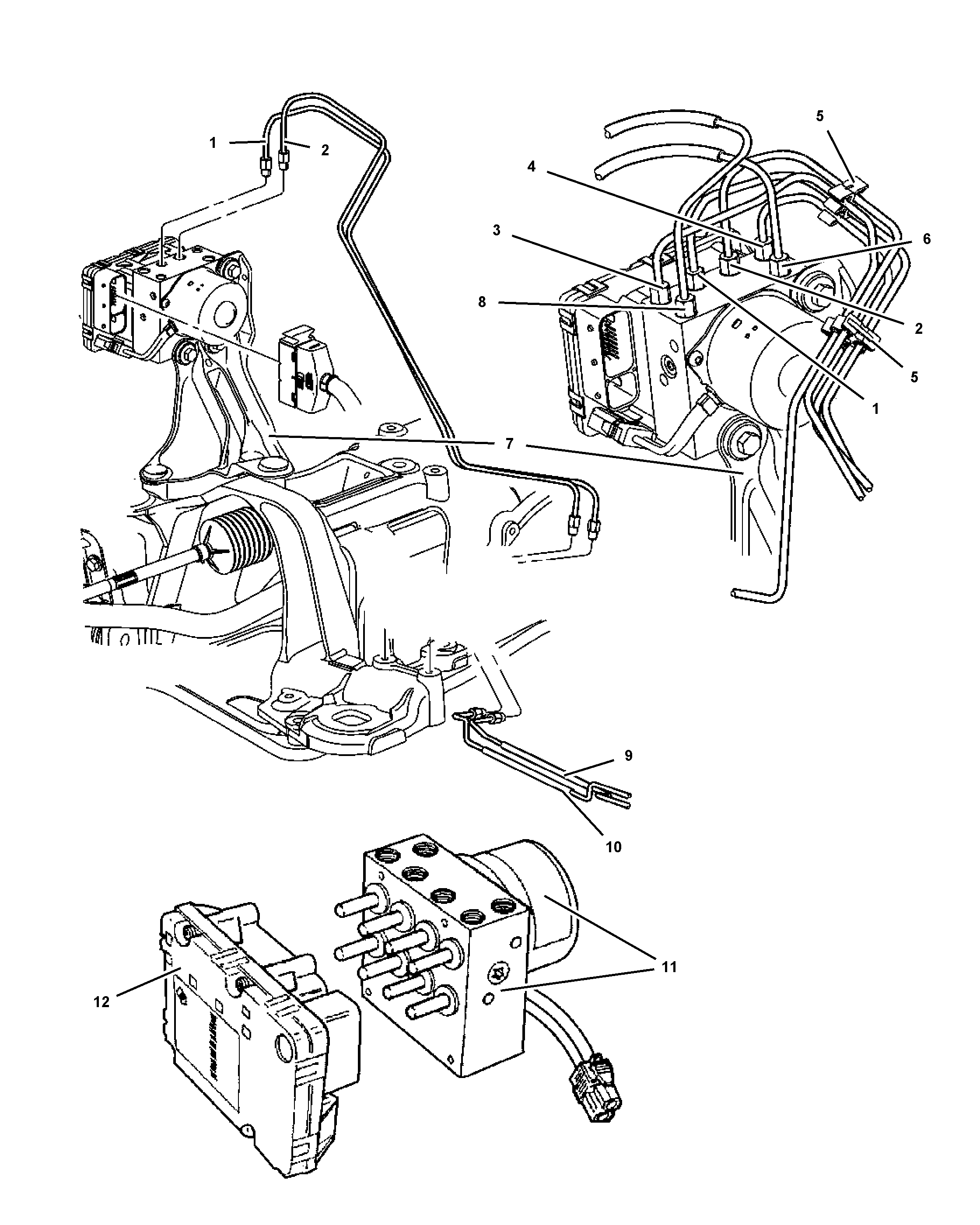 1
2
5
4
3
6
8
2
5
1
7
9
10
11
12