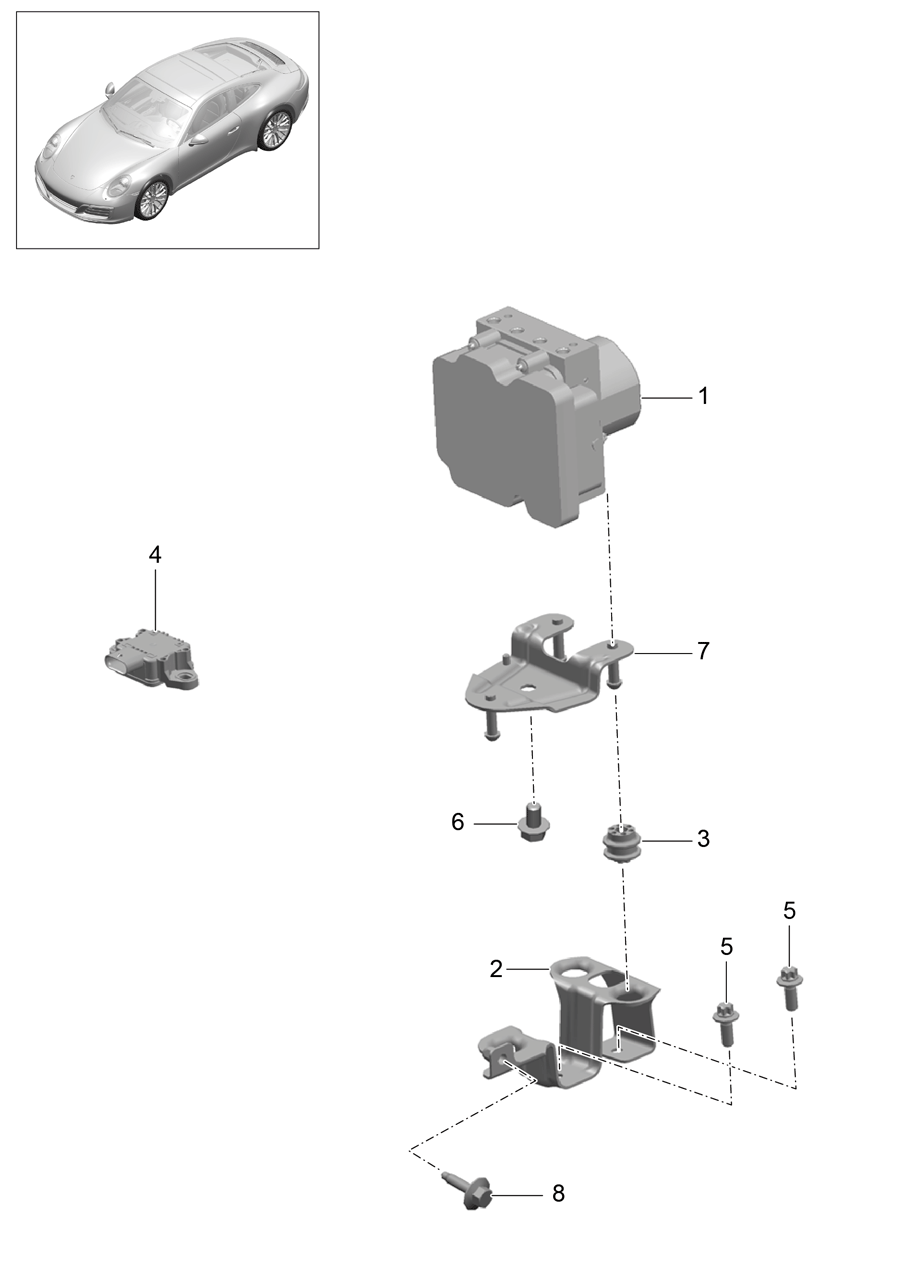 1

4

7

6

3

5

5

2

8