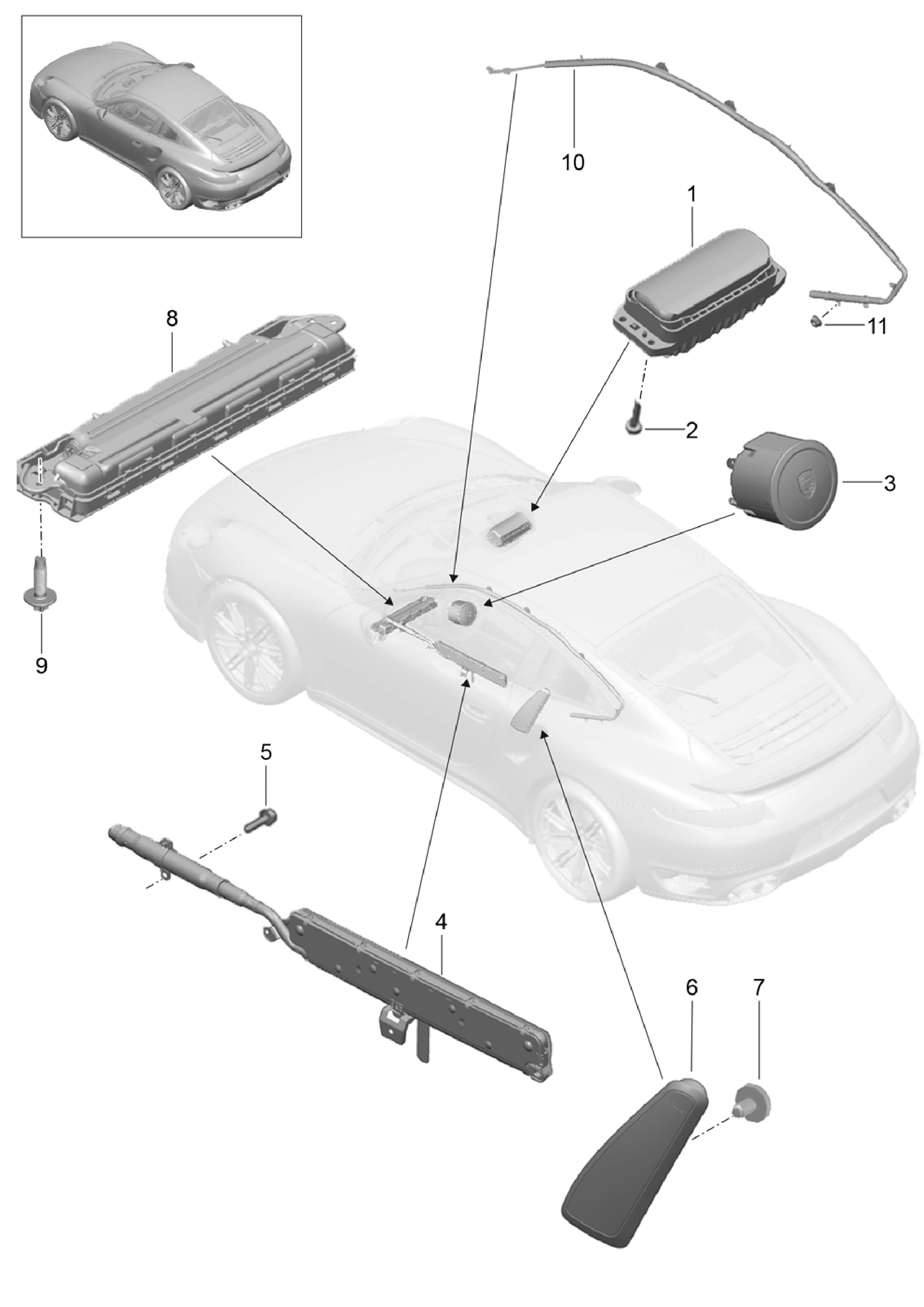 10
1
11
8
2
3
9
5
4
6
7