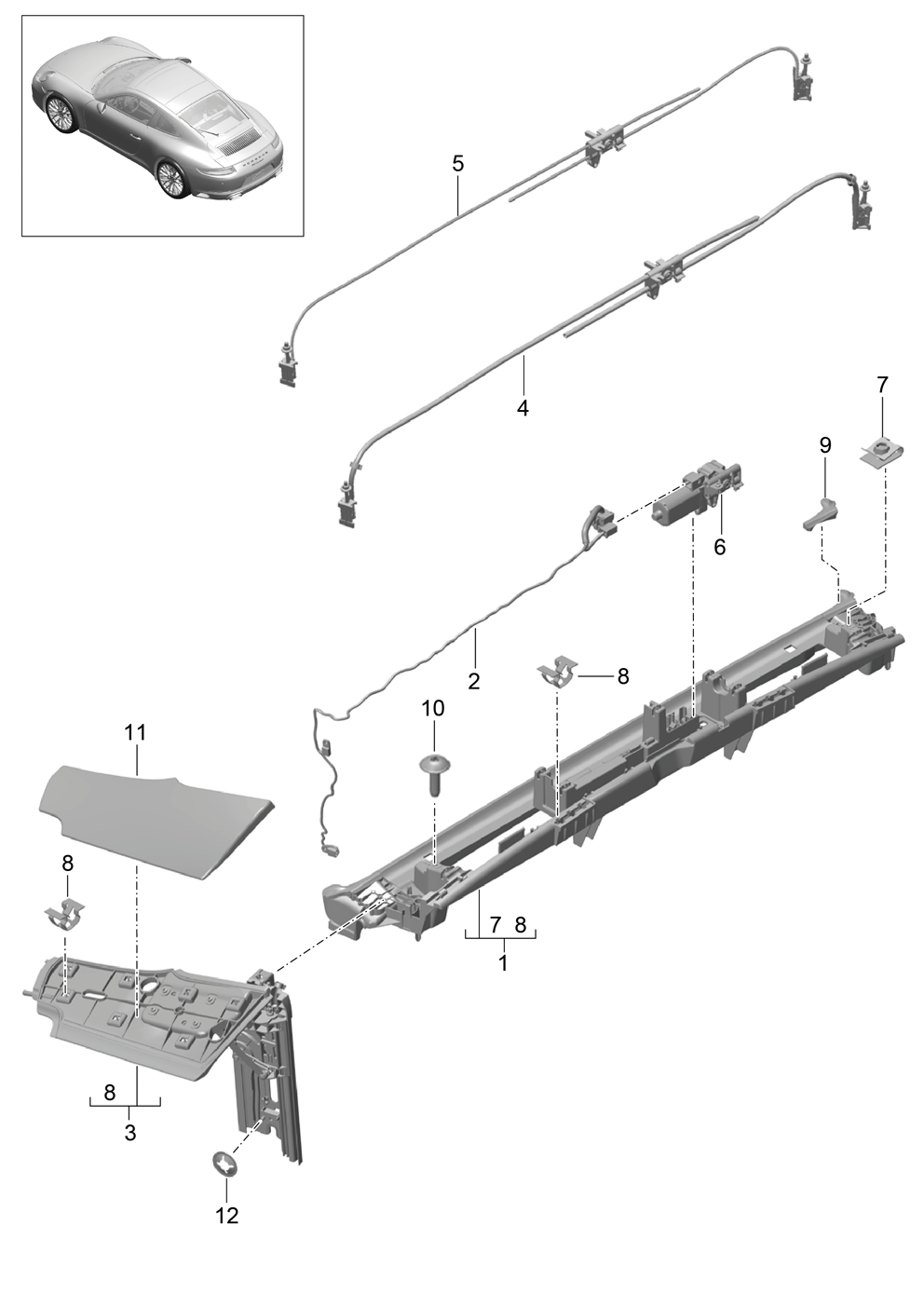 5
4
7
9
6
2
8
10
11
8
7 8
1
8
3
12