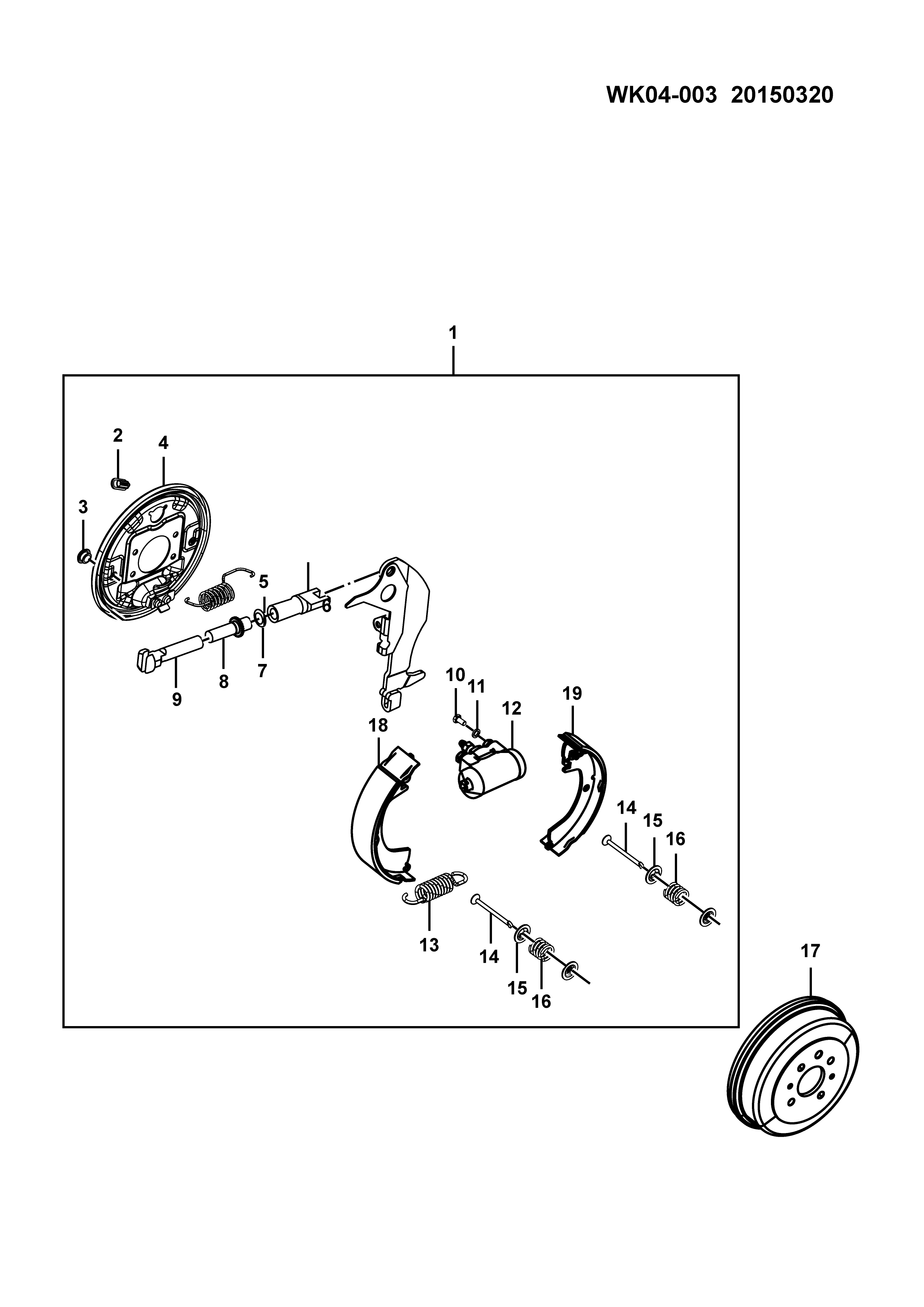 WK04-003 20150320

1

2
4
3
5
6
7
8
9
10
11
12
19
18
14
15
16
13
14
15
16
17