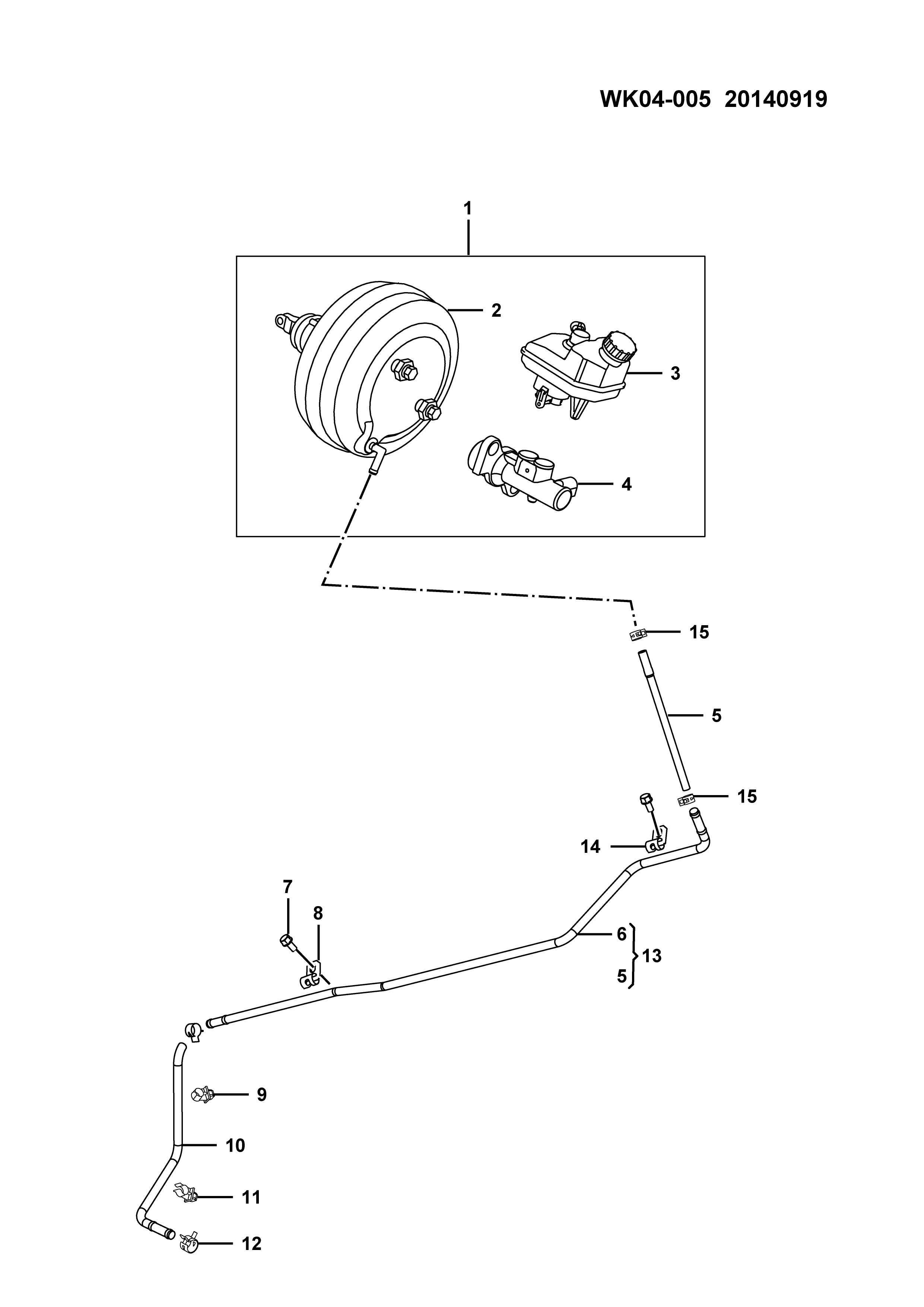 WK04-005 20140919

1

2

3

4

15

5

15

14

7

8

6

13

5

9

10

11

12