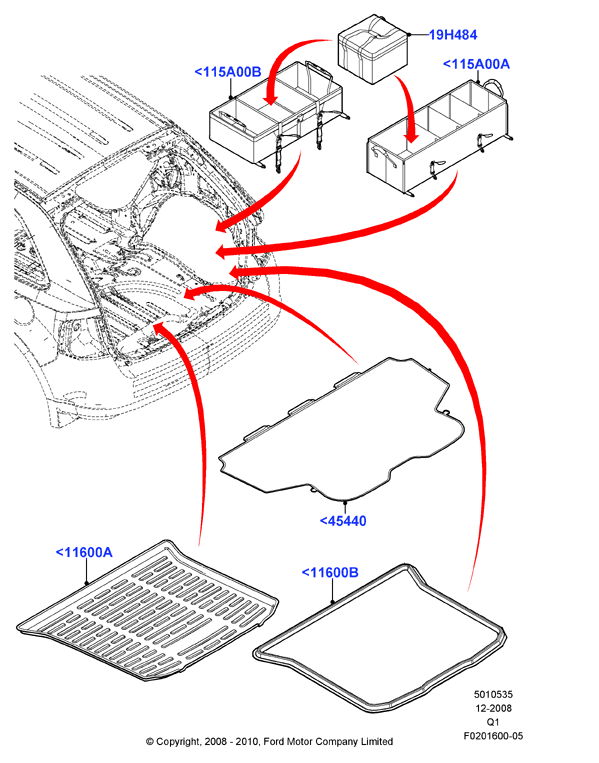 19H484

<115A00B

<115A00A

<45440

<11600A

<11600B

5010535
12-2008
Q1
F0201600-05

© Copyright, 2008 - 2010, Ford Motor Company Limited