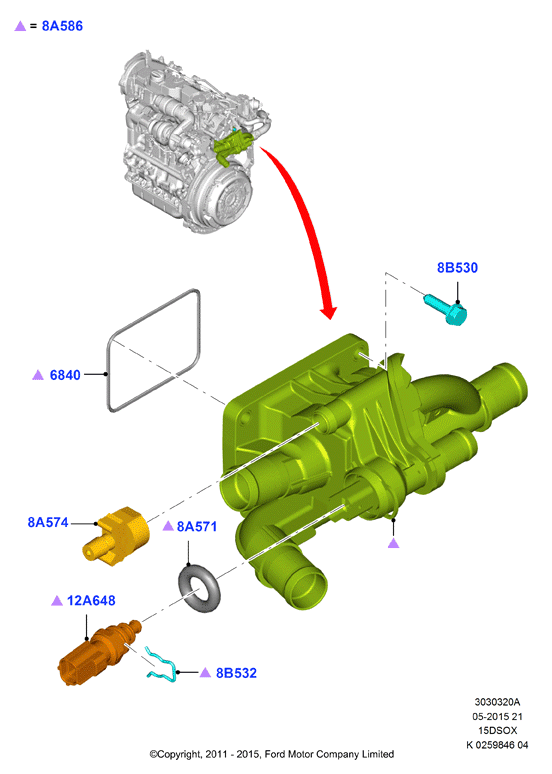 ▲ = 8A586

8B530

▲ 6840

8A574

▲ 8A571

▲

▲ 12A648

▲ 8B532

3030320A
05-2015 21
15DSOX
K 0259846 04

©Copyright, 2011 - 2015, Ford Motor Company Limited