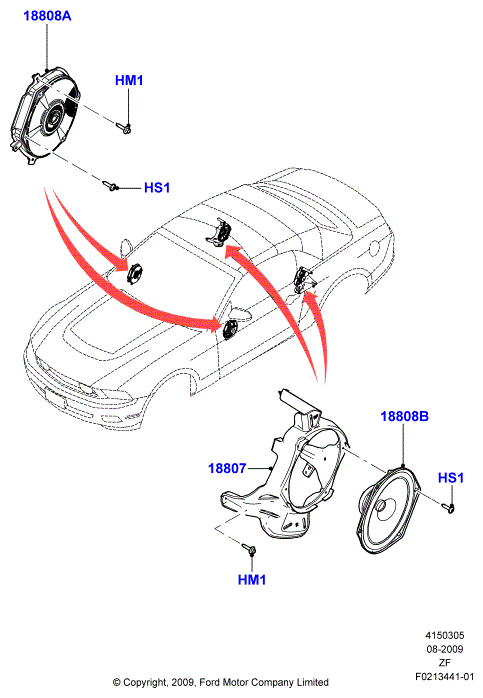 18808A

HM1

HS1

18808B

18807

HS1

HM1

4150305
08-2009
ZF
F0213441-01

© Copyright, 2009, Ford Motor Company Limited