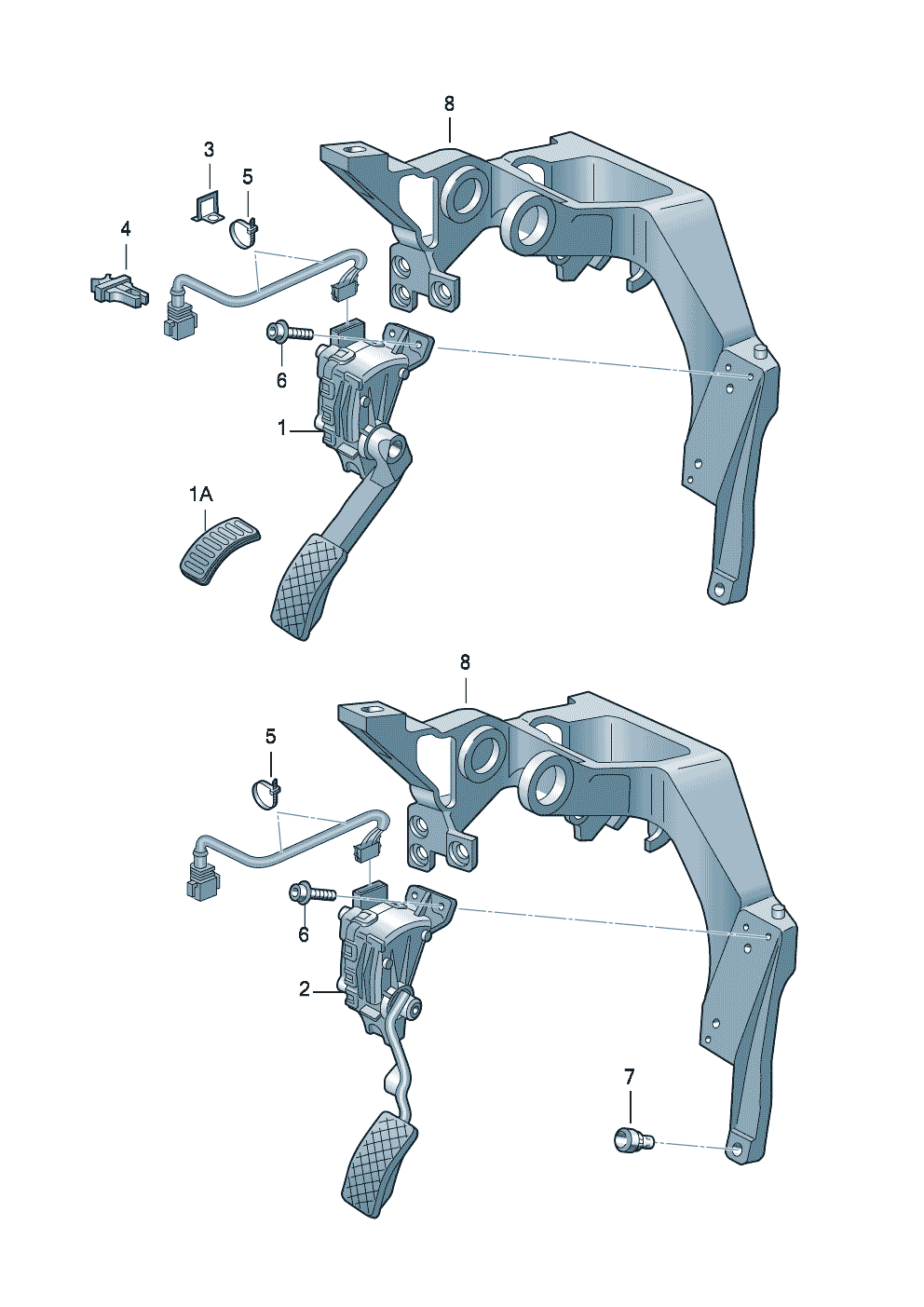 8
3
5
4
6
1
1A
8
5
6
2
7