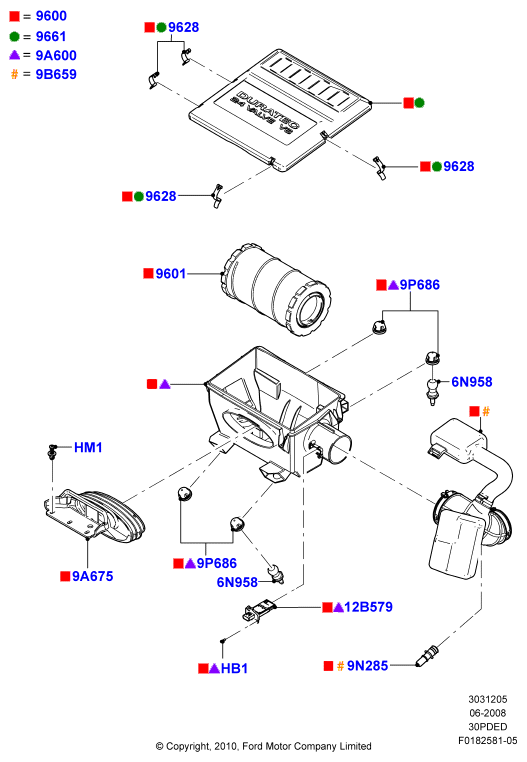 = 9600
= 9661
= 9A600
# = 9B659

9628

DURATEC
24 VALVE V6

9628

9628

9601

9P686

6N958

#

HM1

9A675

9P686

6N958

12B579

HB1

# 9N285

3031205
06-2008
30PDED
F0182581-05

© Copyright, 2010, Ford Motor Company Limited