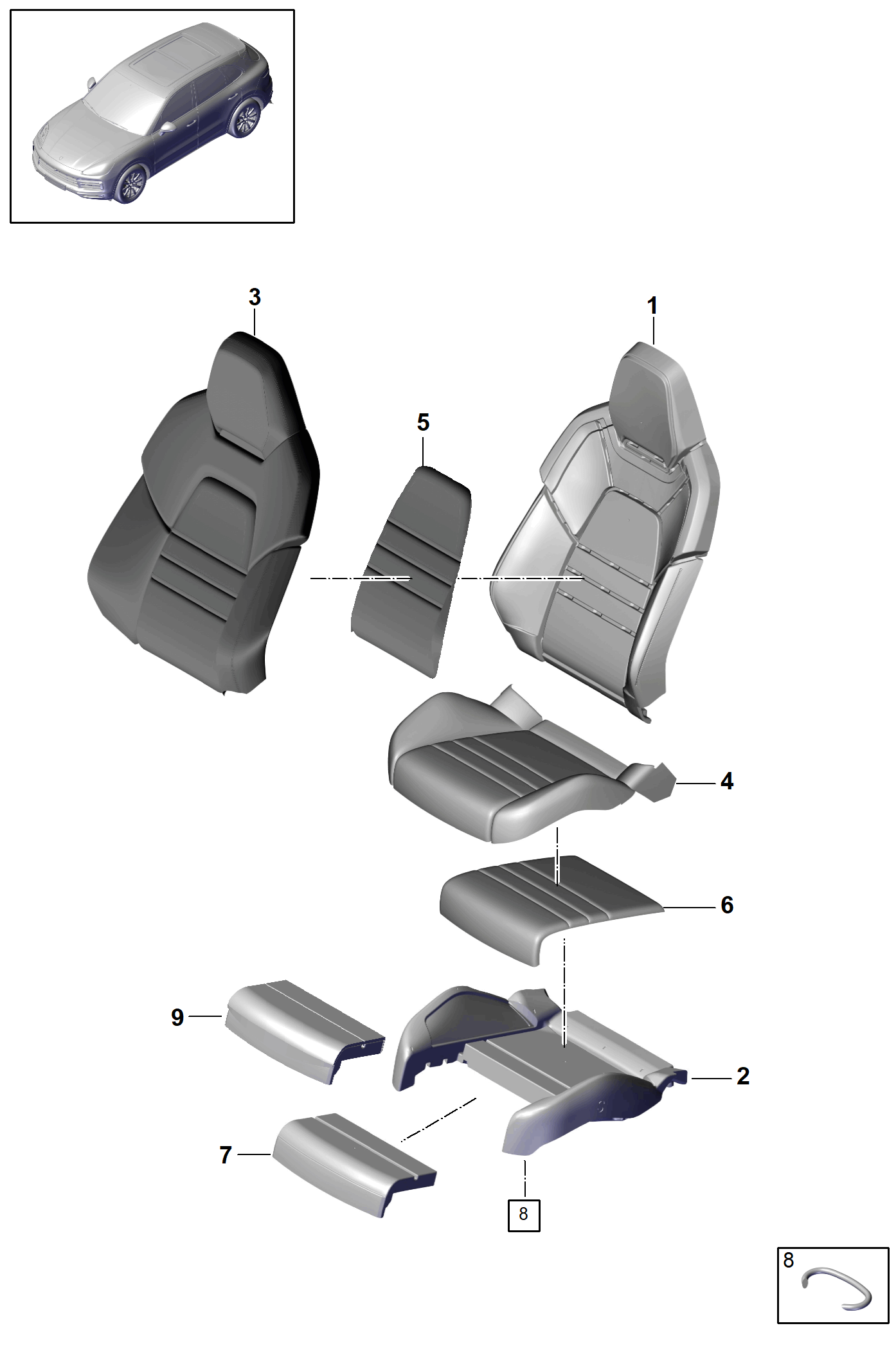 3
1
5
4
6
9
2
7
8
8