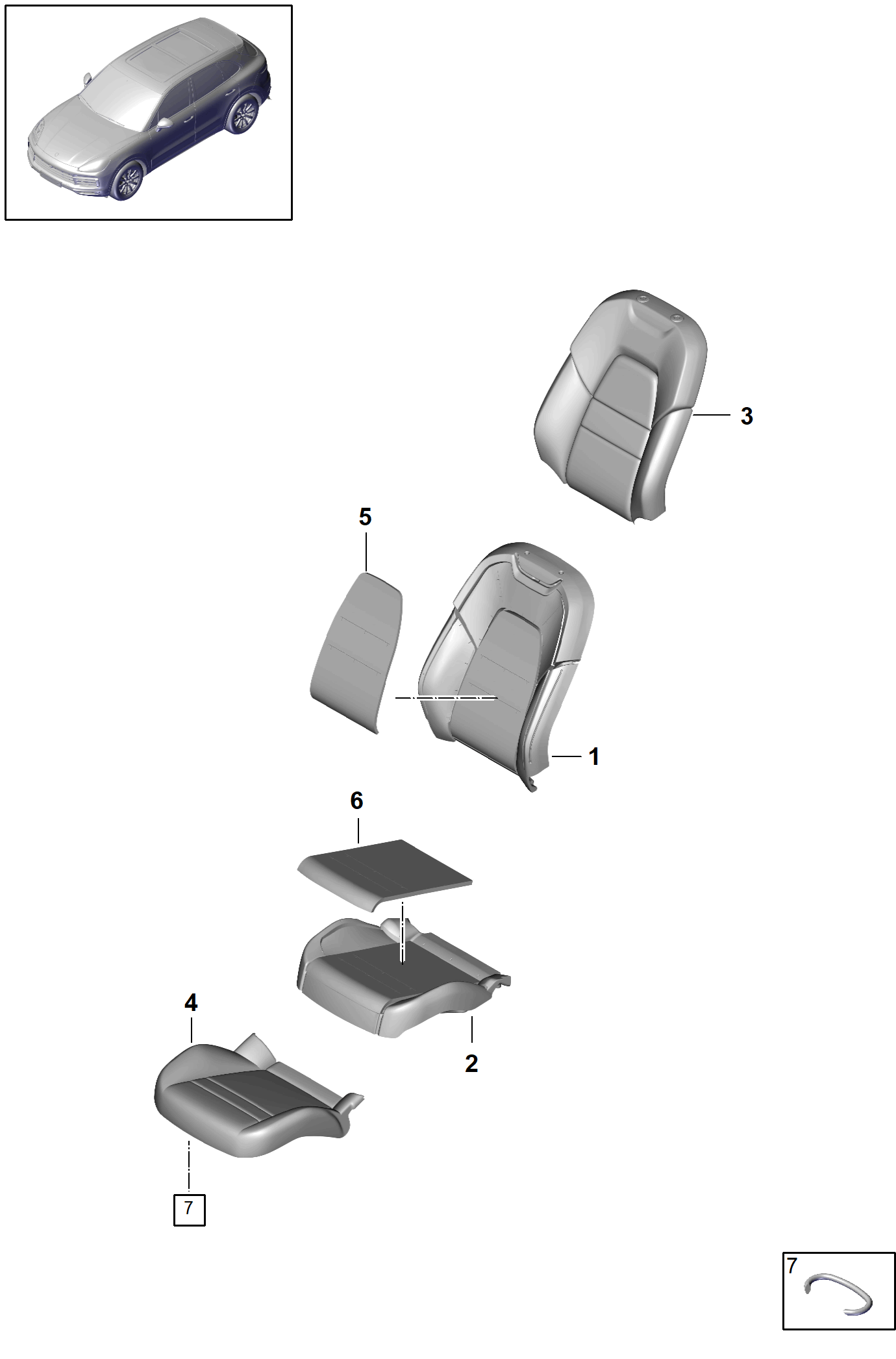 3

5

1

6

4

2

7

7