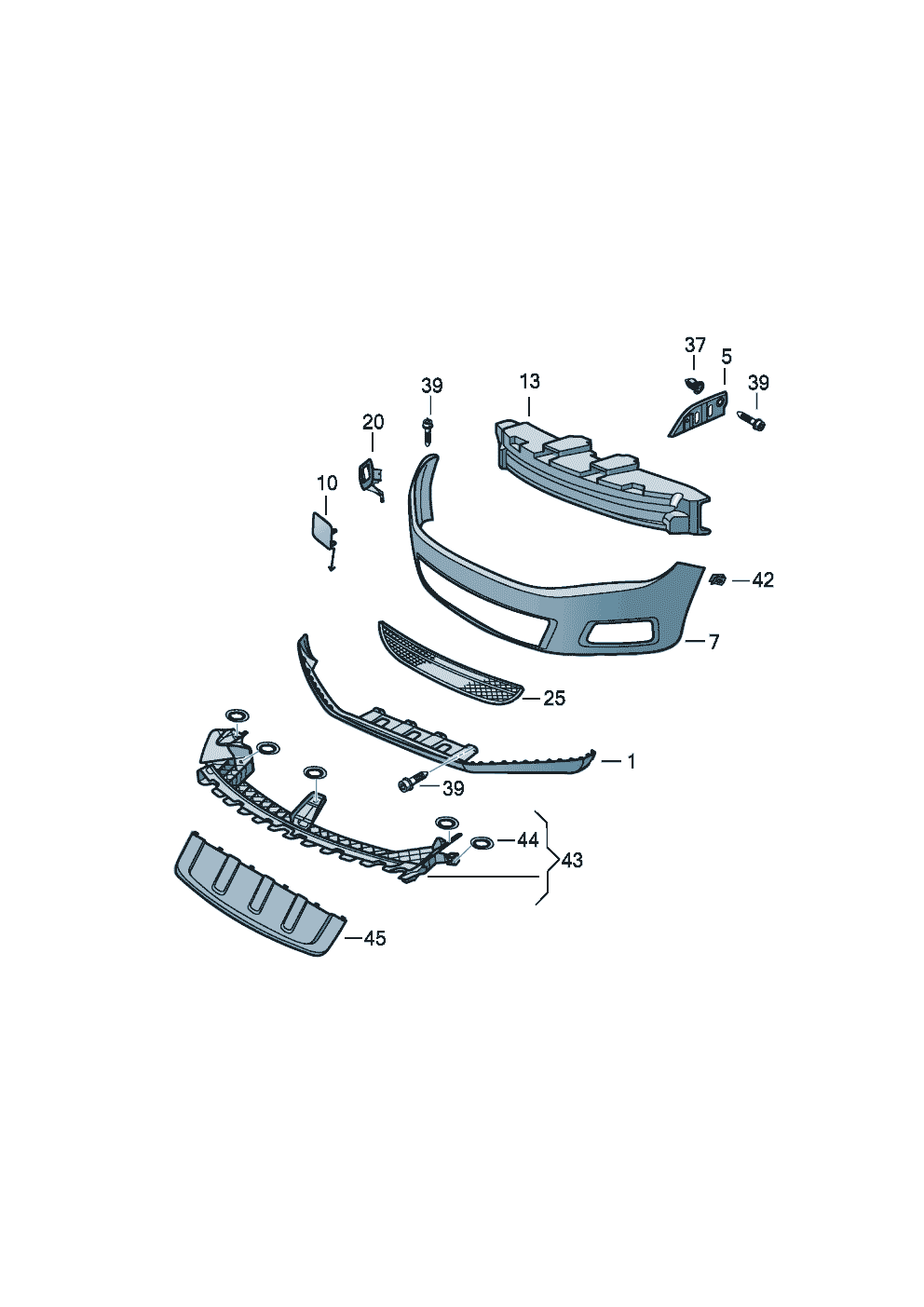 37
5
39
13
39
20
10
42
7
25
1
39
44
43
45