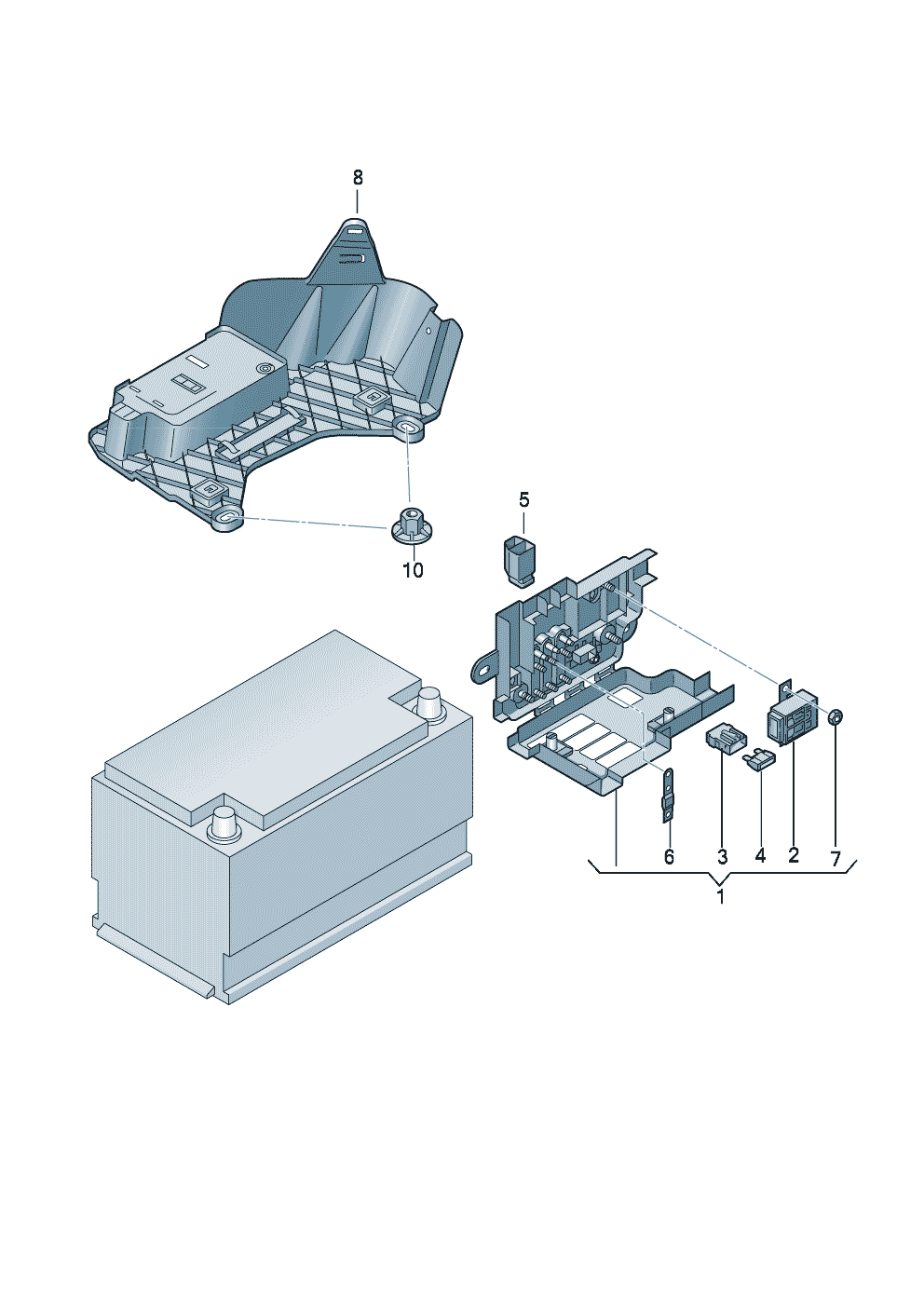 8

5

10

6
3
4
2
7

1