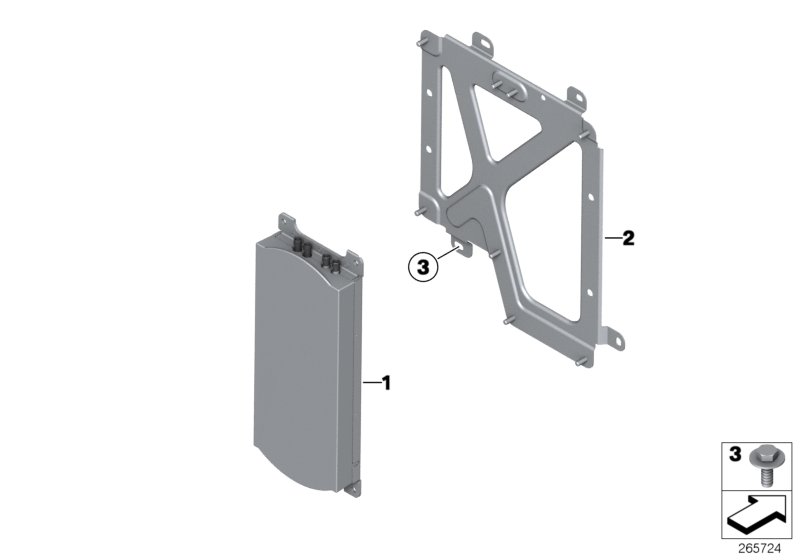 2

3

1

3

265724