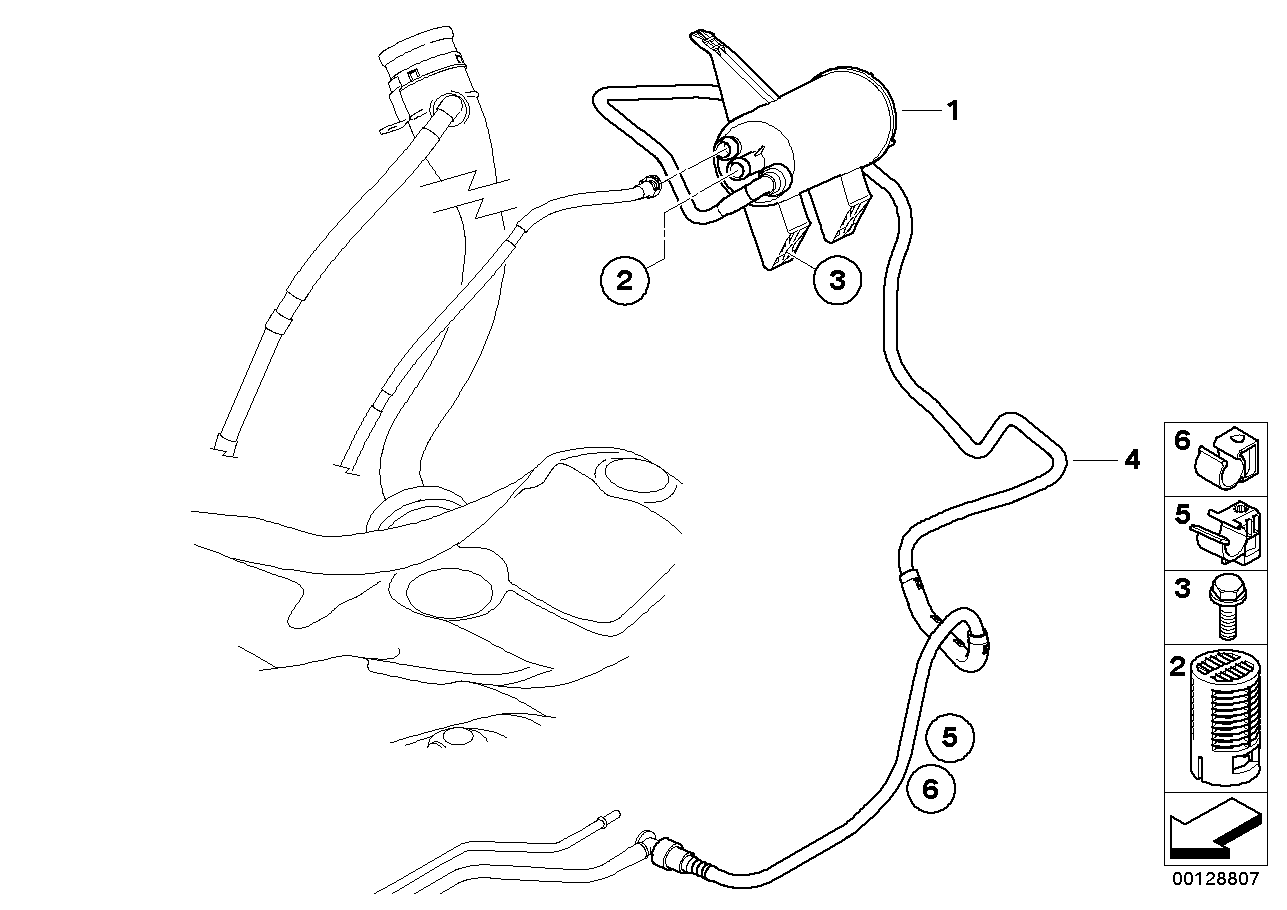 1
2
3
4
5
6
6
5
3
2
00128807