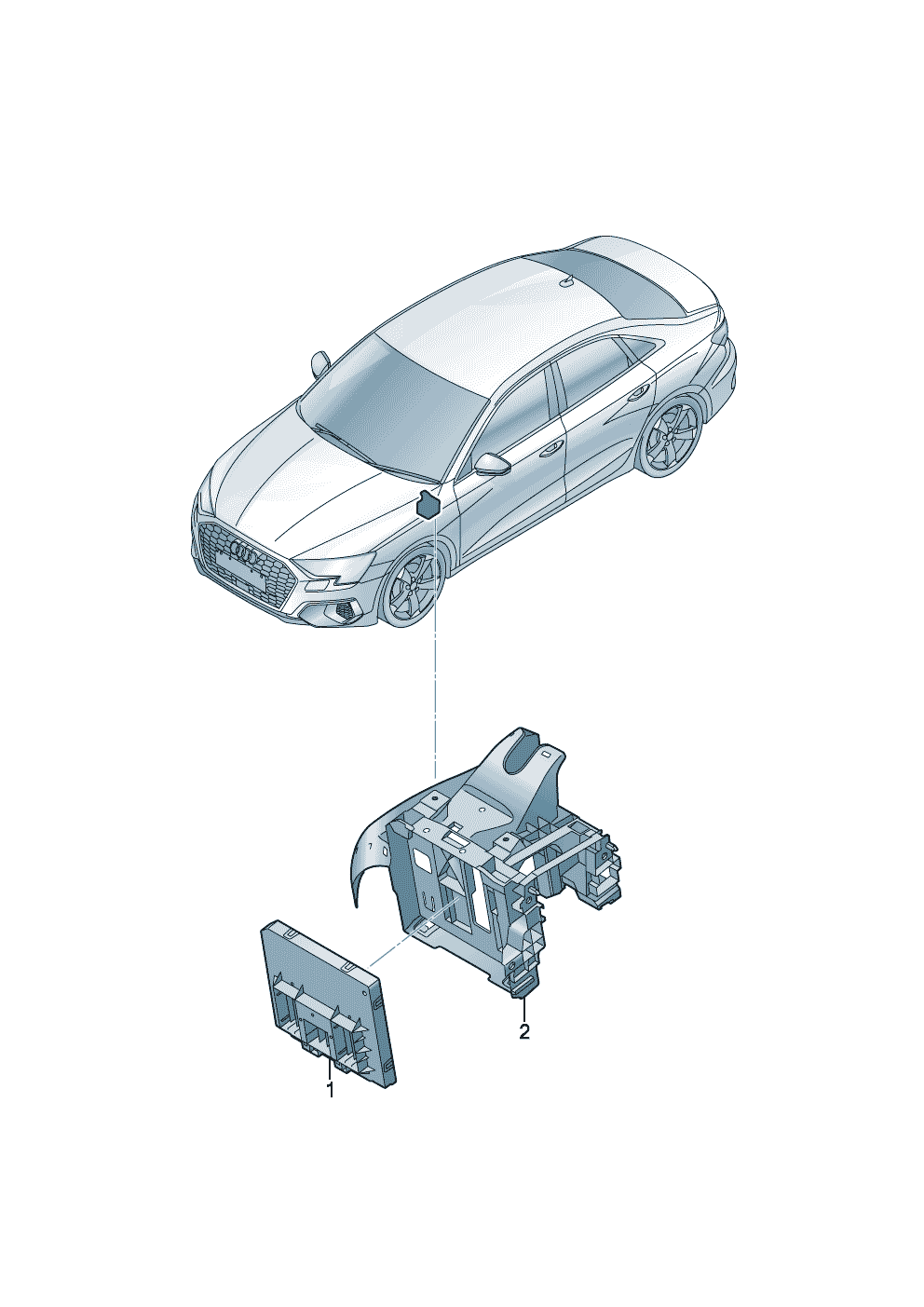 2

1