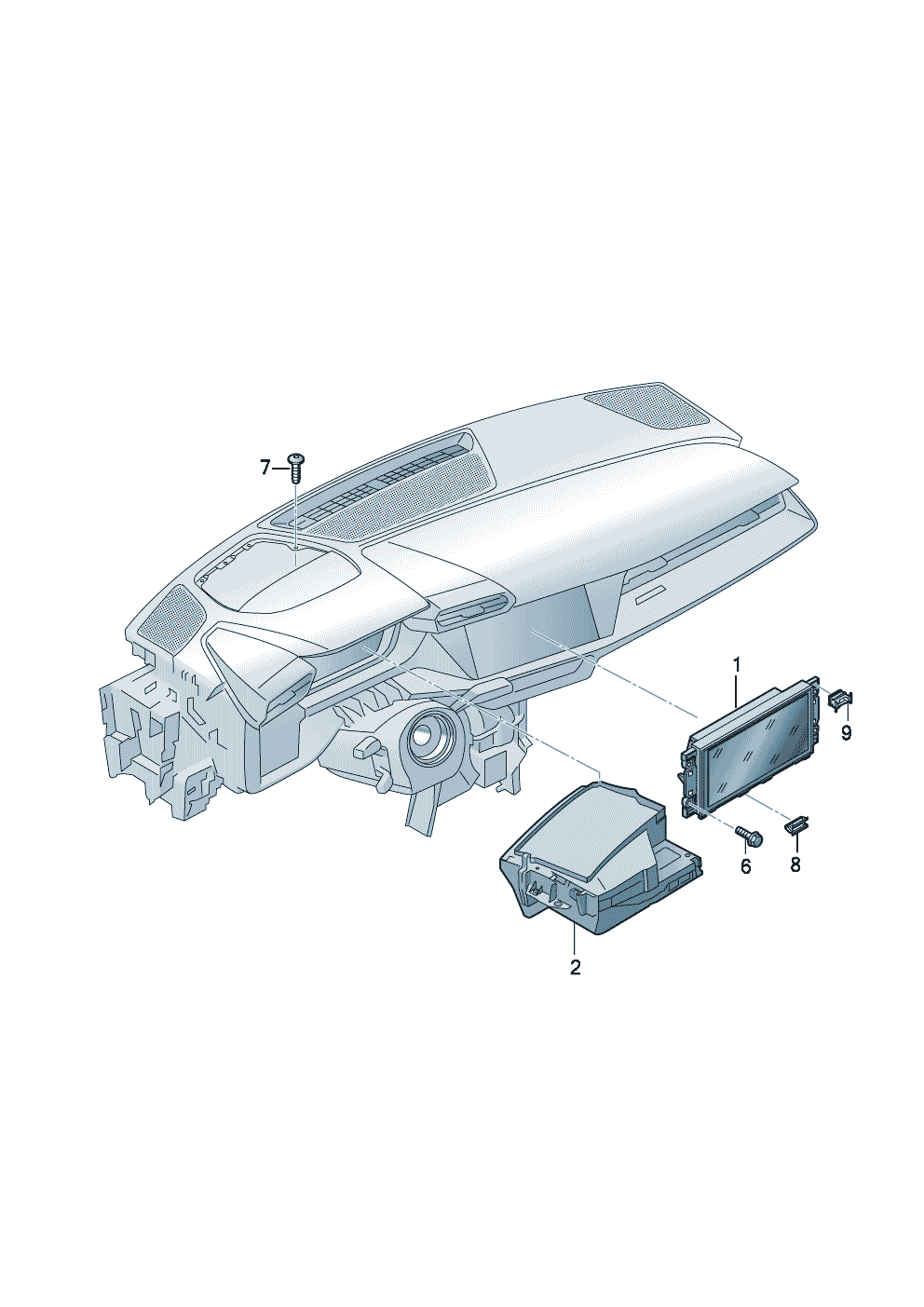 7
1
9
6
8
2