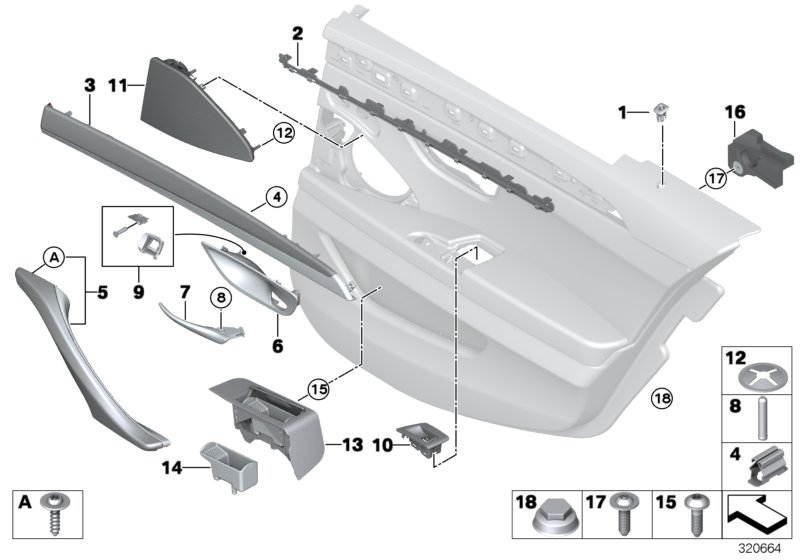 2
3
11
12
1
16
17
4
A
5
9
7
8
6
15
18
13
10
14
12
8
4
A
18
17
15
320664