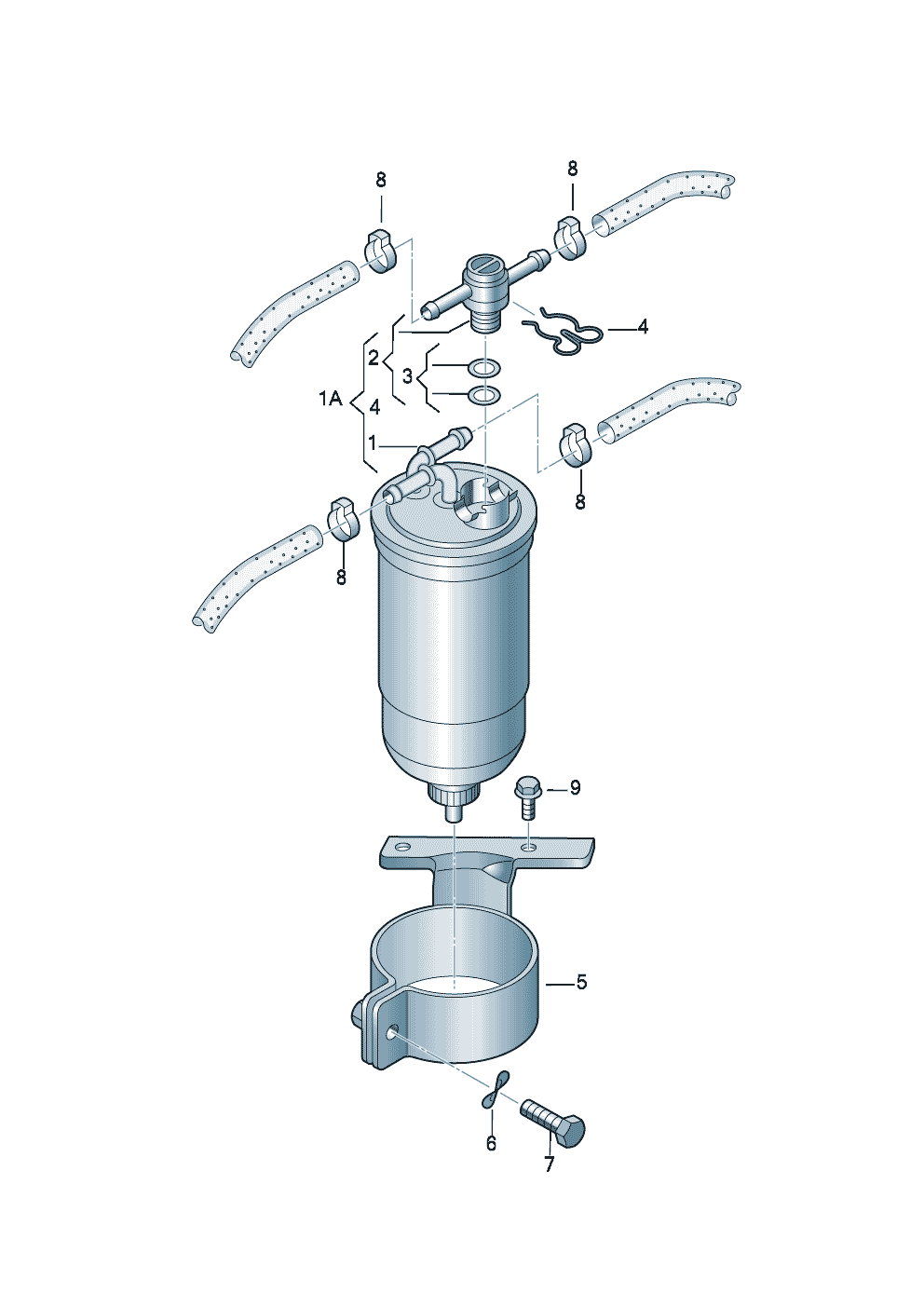 8
8
4
2
3
1A
4
1
8
8
9
5
6
7