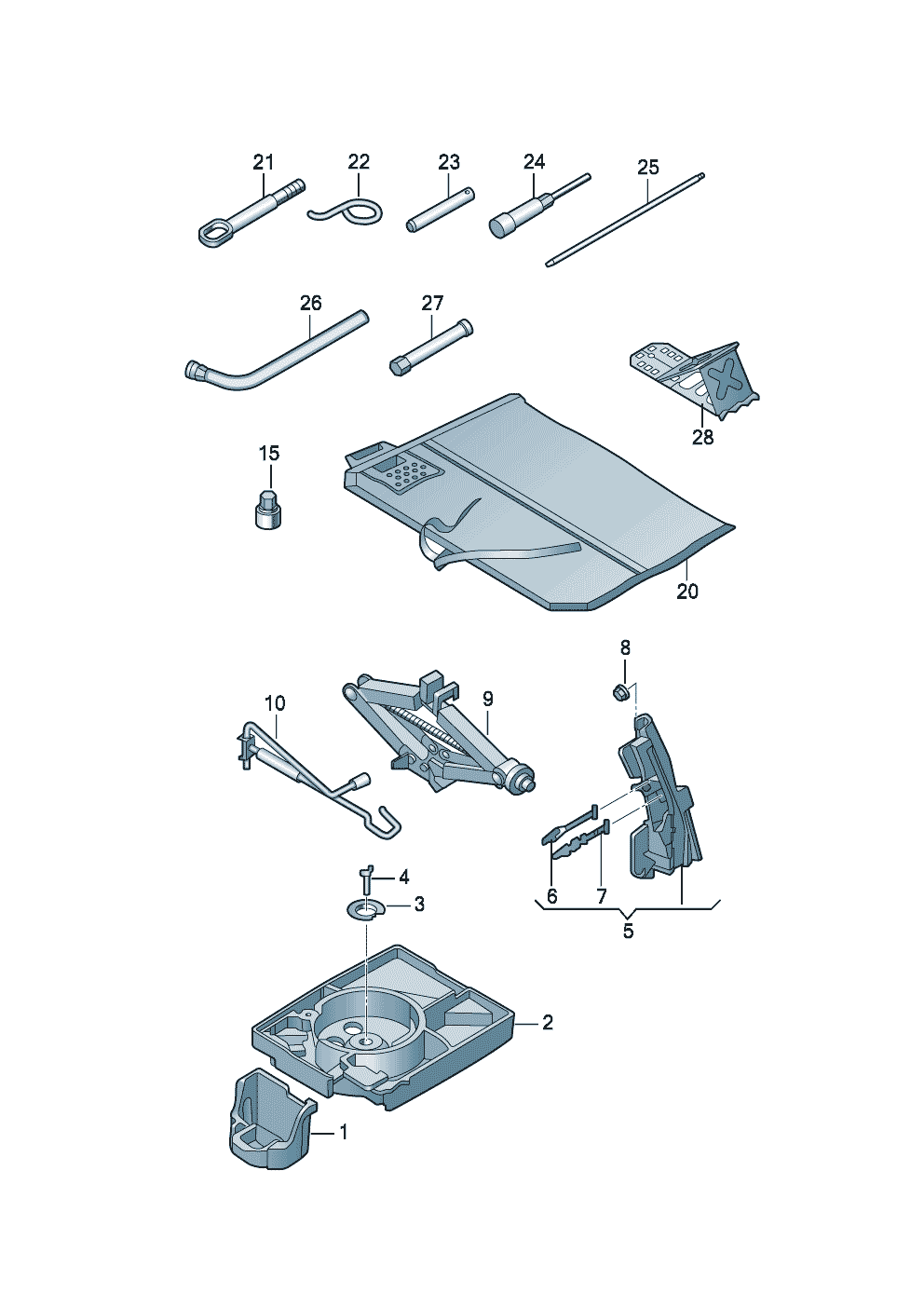 21
22
23
24
25
26
27
28
15
20
8
10
9
6
7
5
4
3
2
1