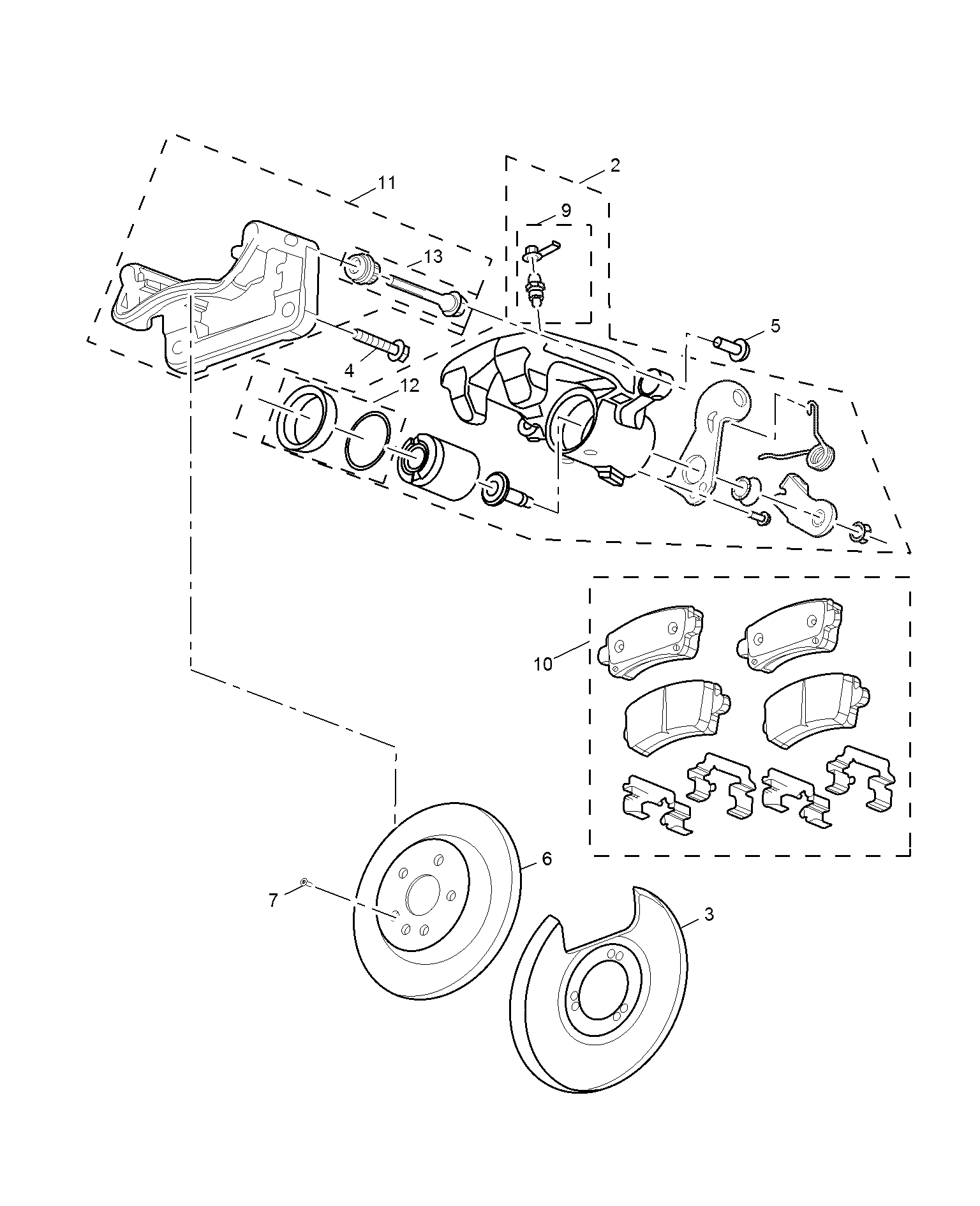 2
11
9
13
5
4
12
10
6
7
3