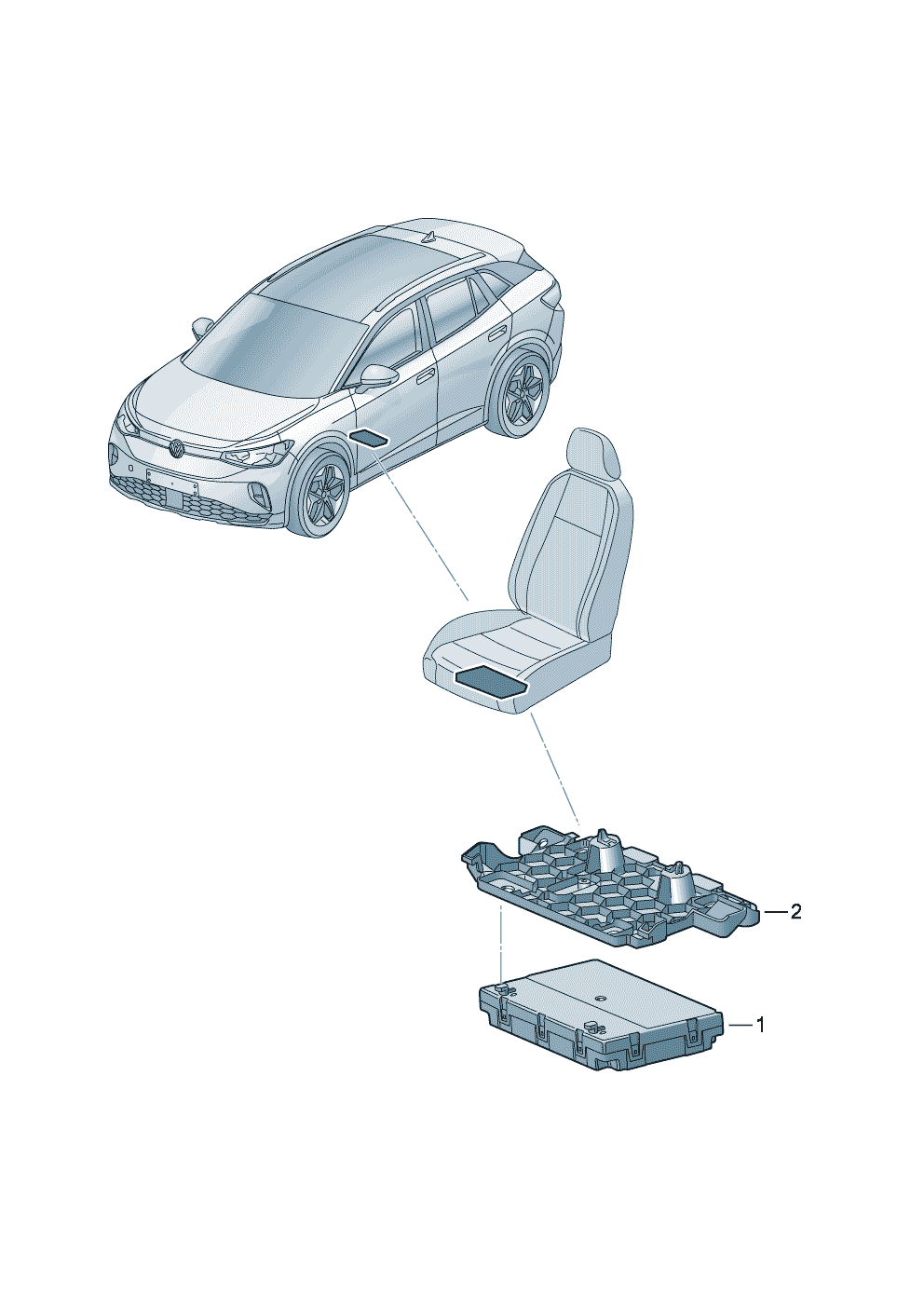 2

1