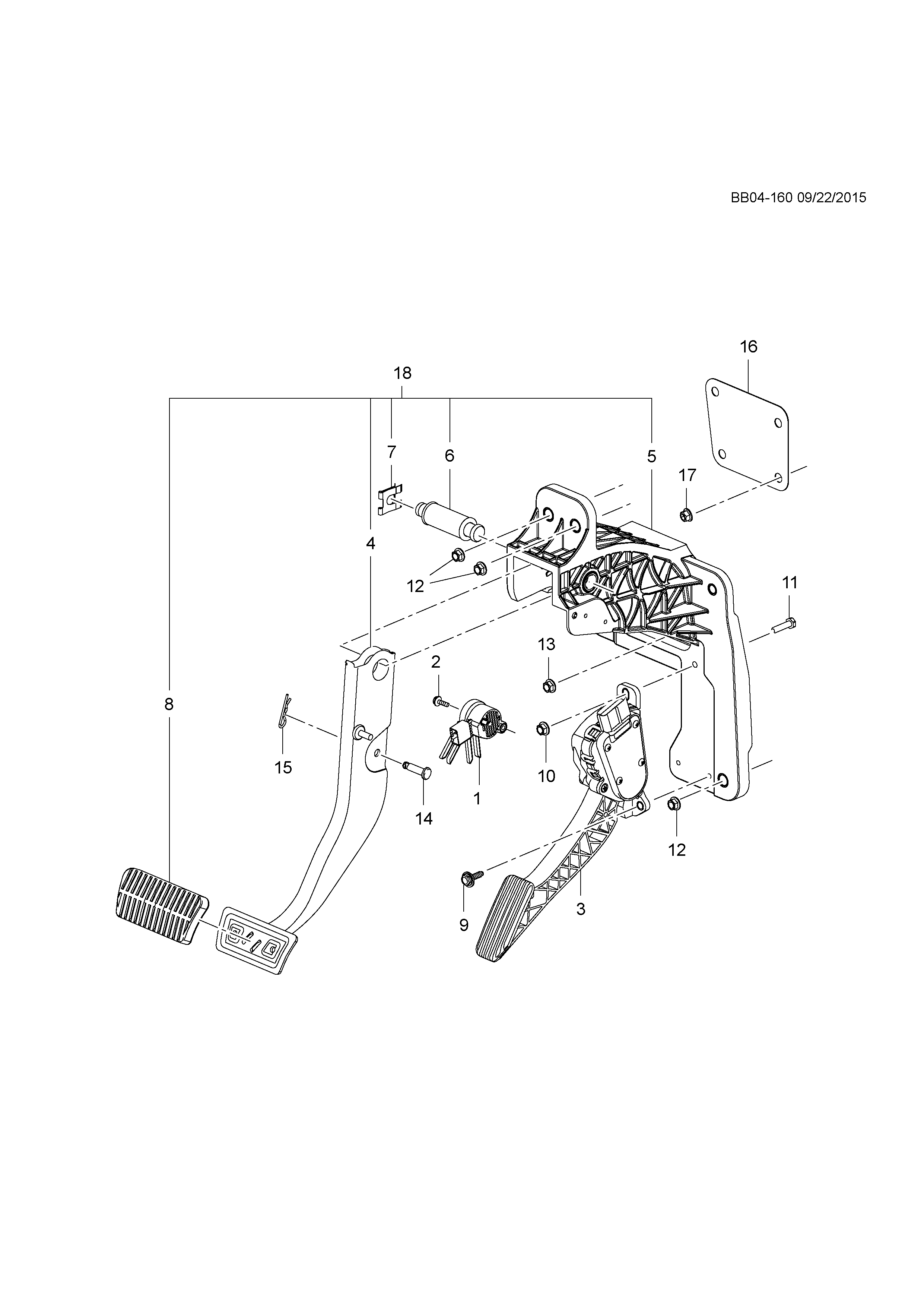 BB04-160 09/22/2015

16

18

7

6

5

17

4

12

11

13

2

8

15

10

1

14

12

9

3