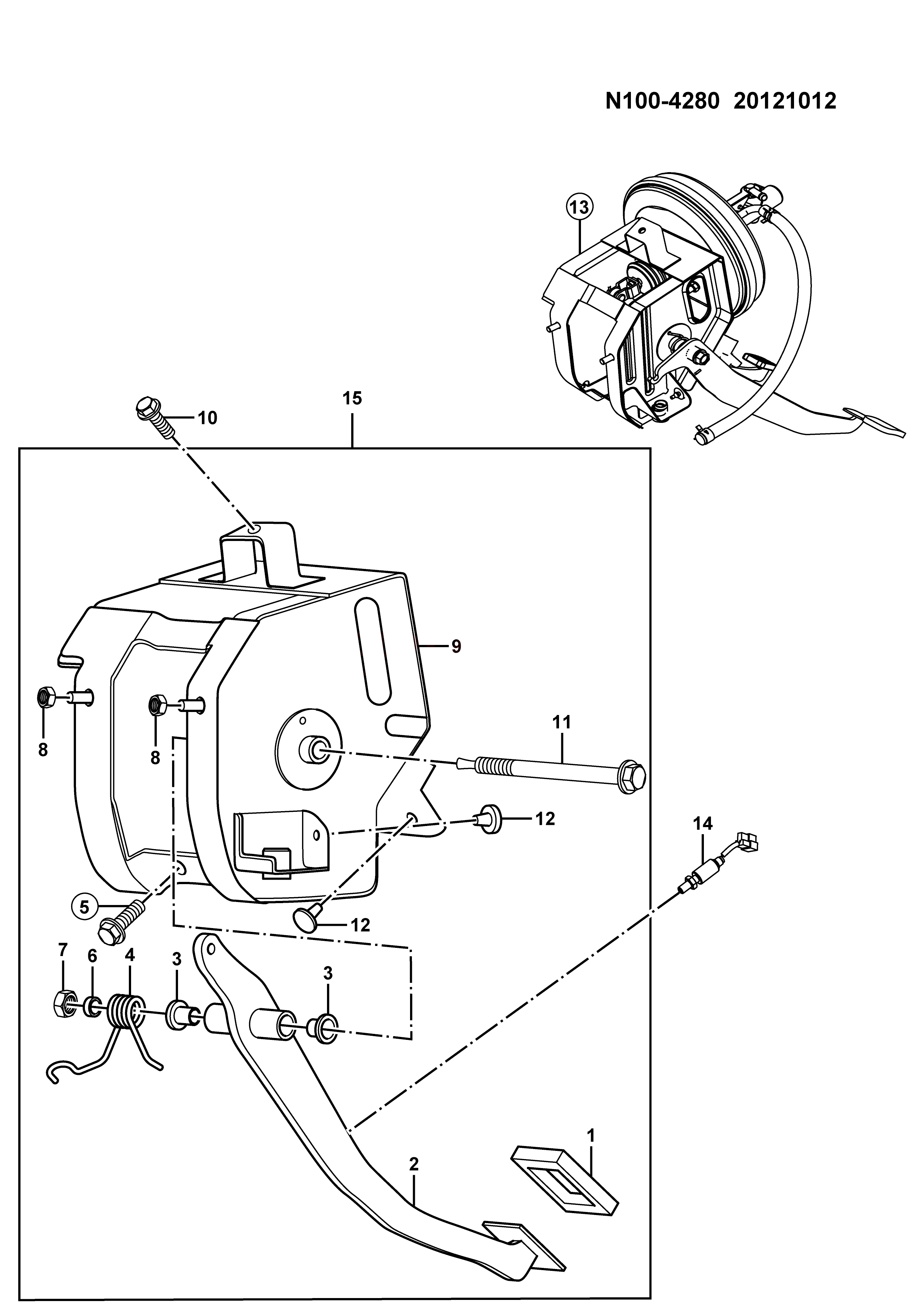 N100-4280 20121012

13

15

10

9

8

8

11

12

14

5

12

7

6

4

3

3

1

2