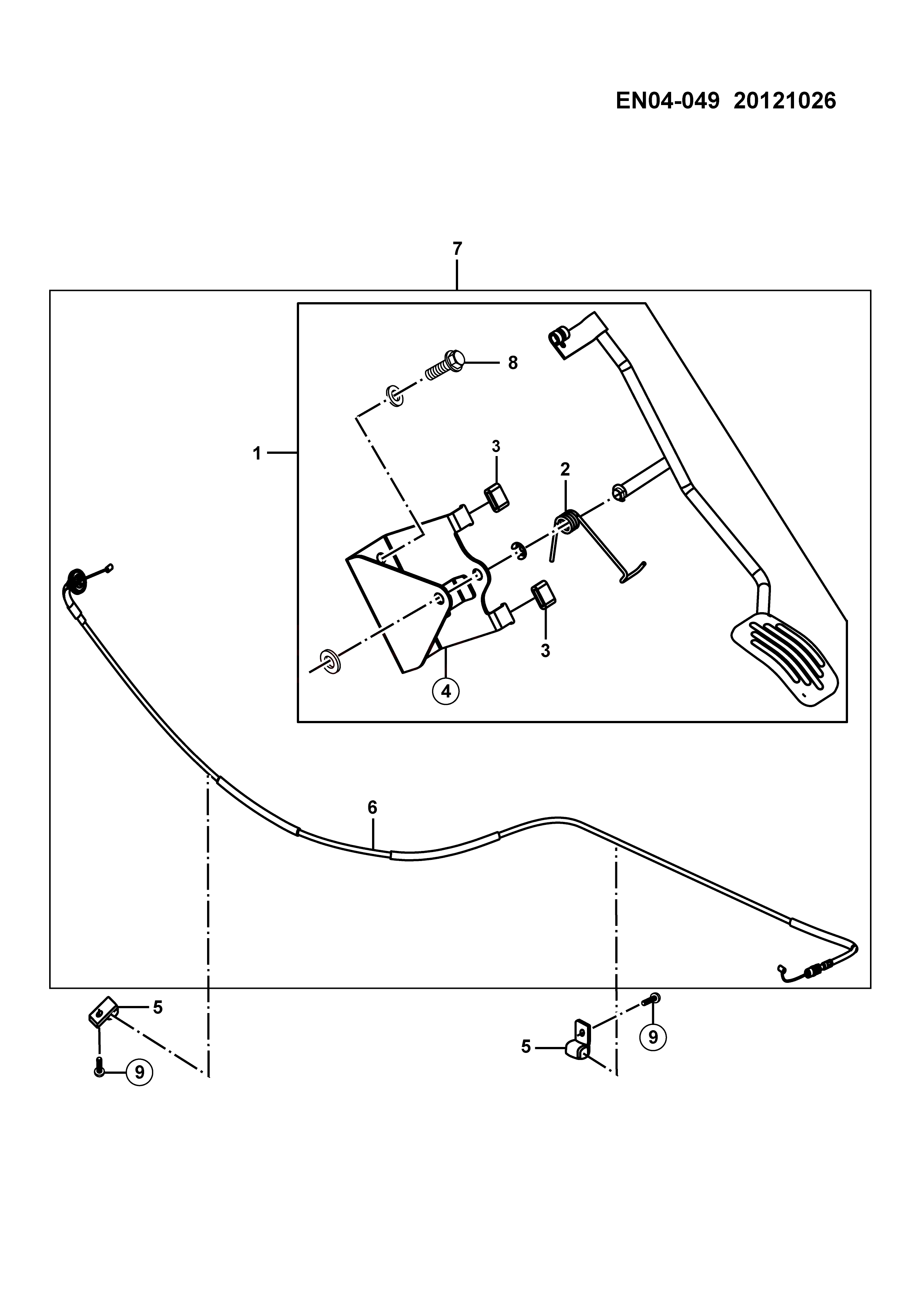 EN04-049 20121026

7

8

1

3

2

3

4

6

5

9

5

9