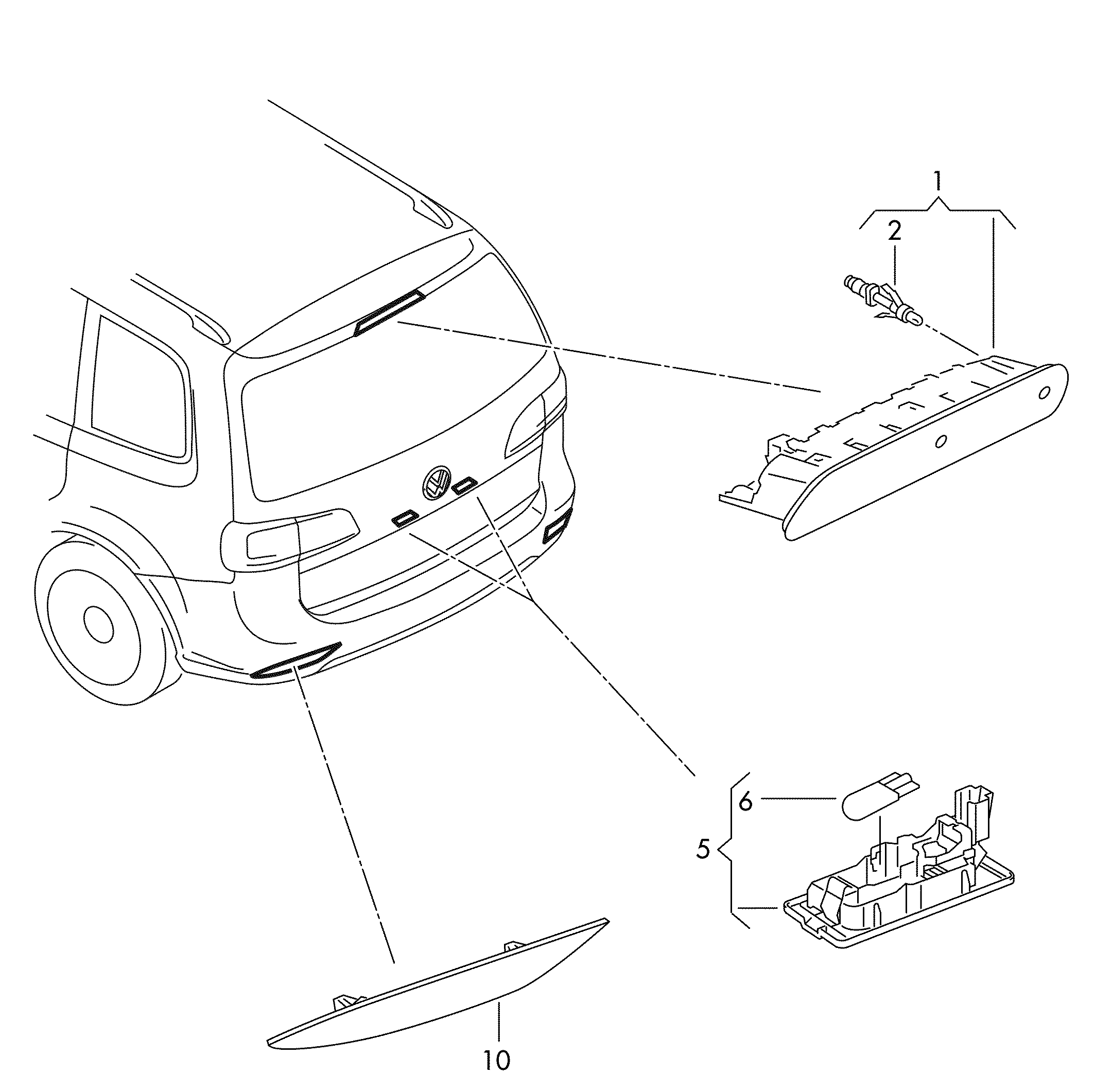 1
2
6
5
10