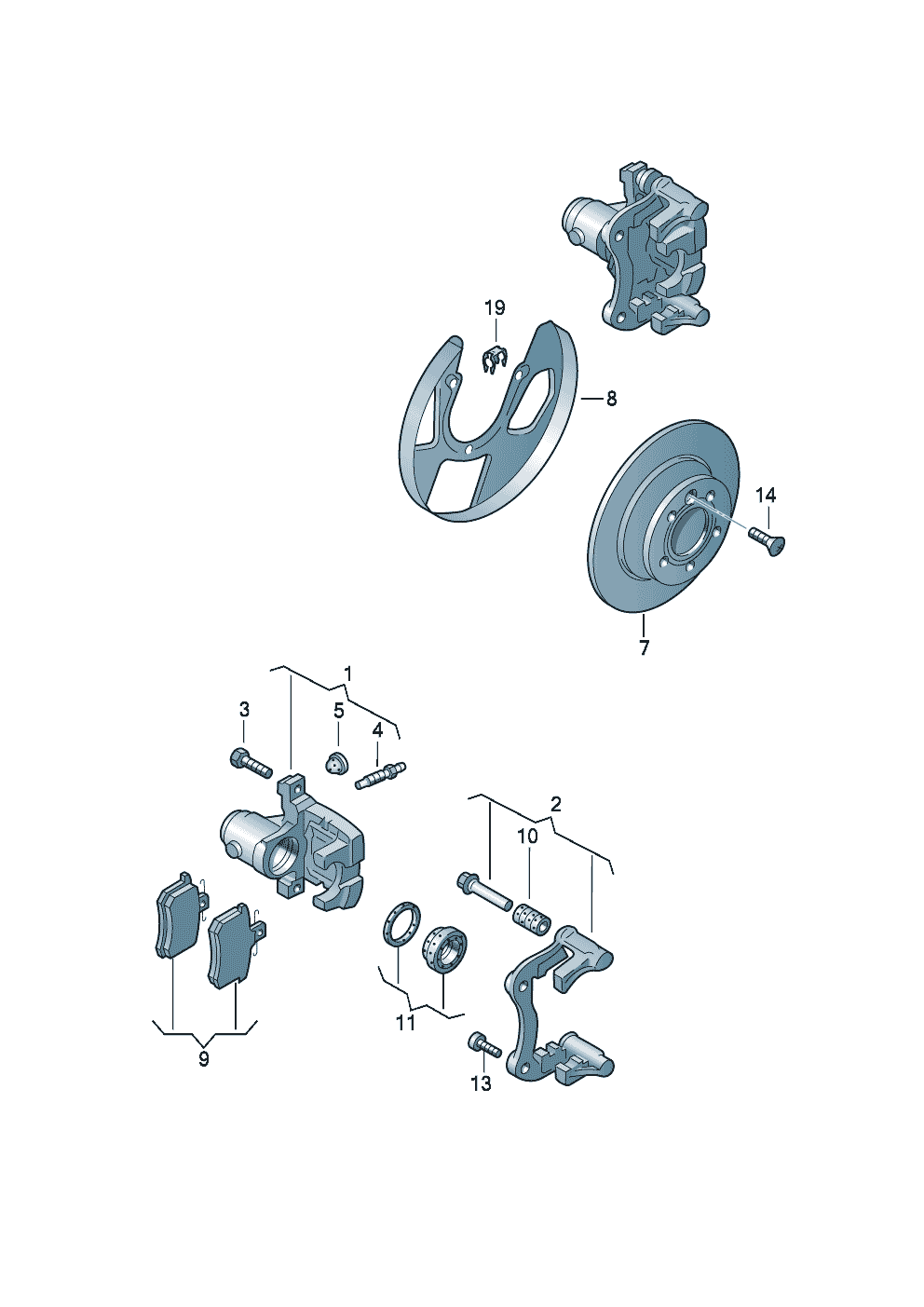 19
8
14
7
1
3
5
4
2
10
9
11
13