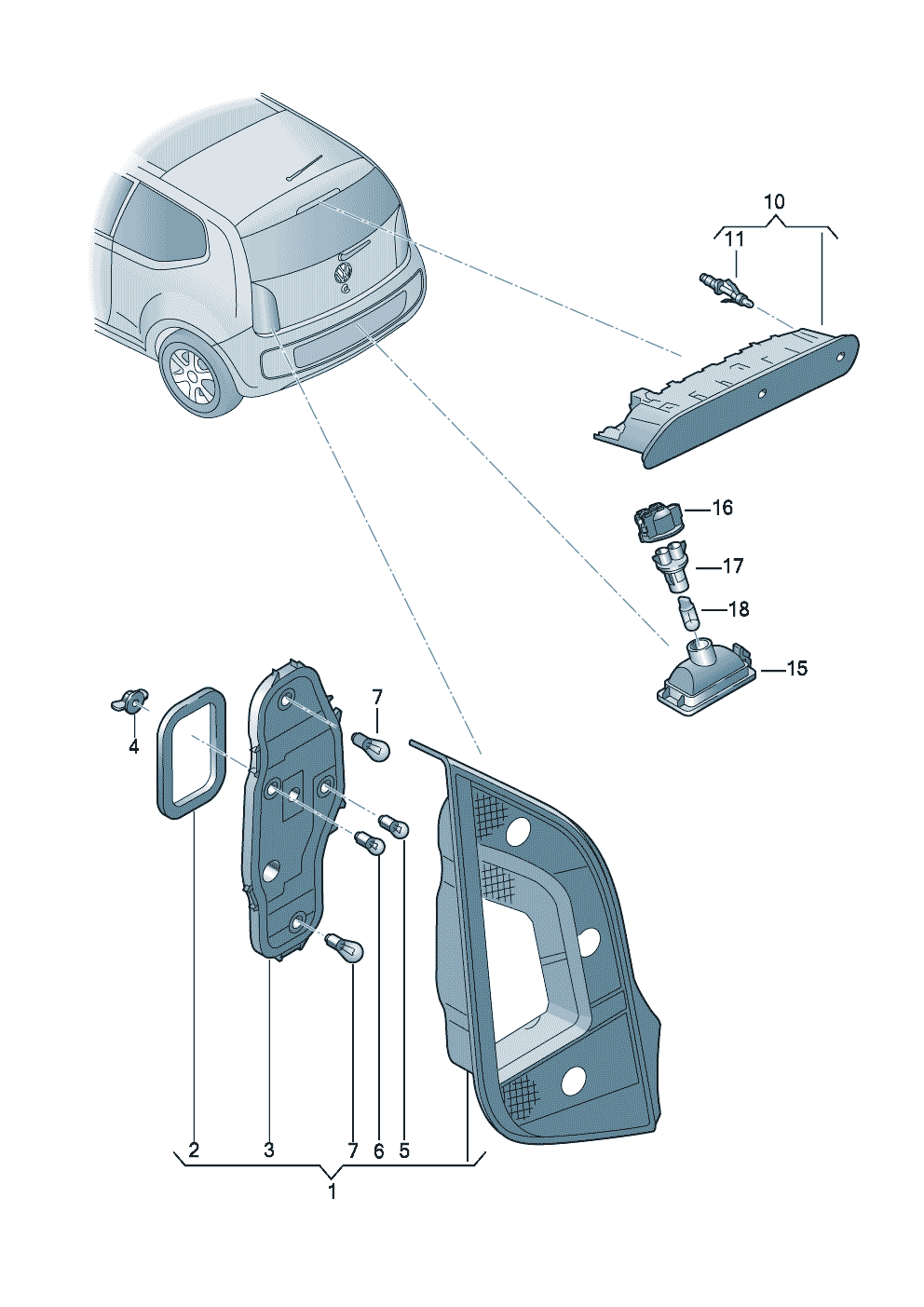 10
11
16
17
18
15
7
4
2
3
7
6
5
1