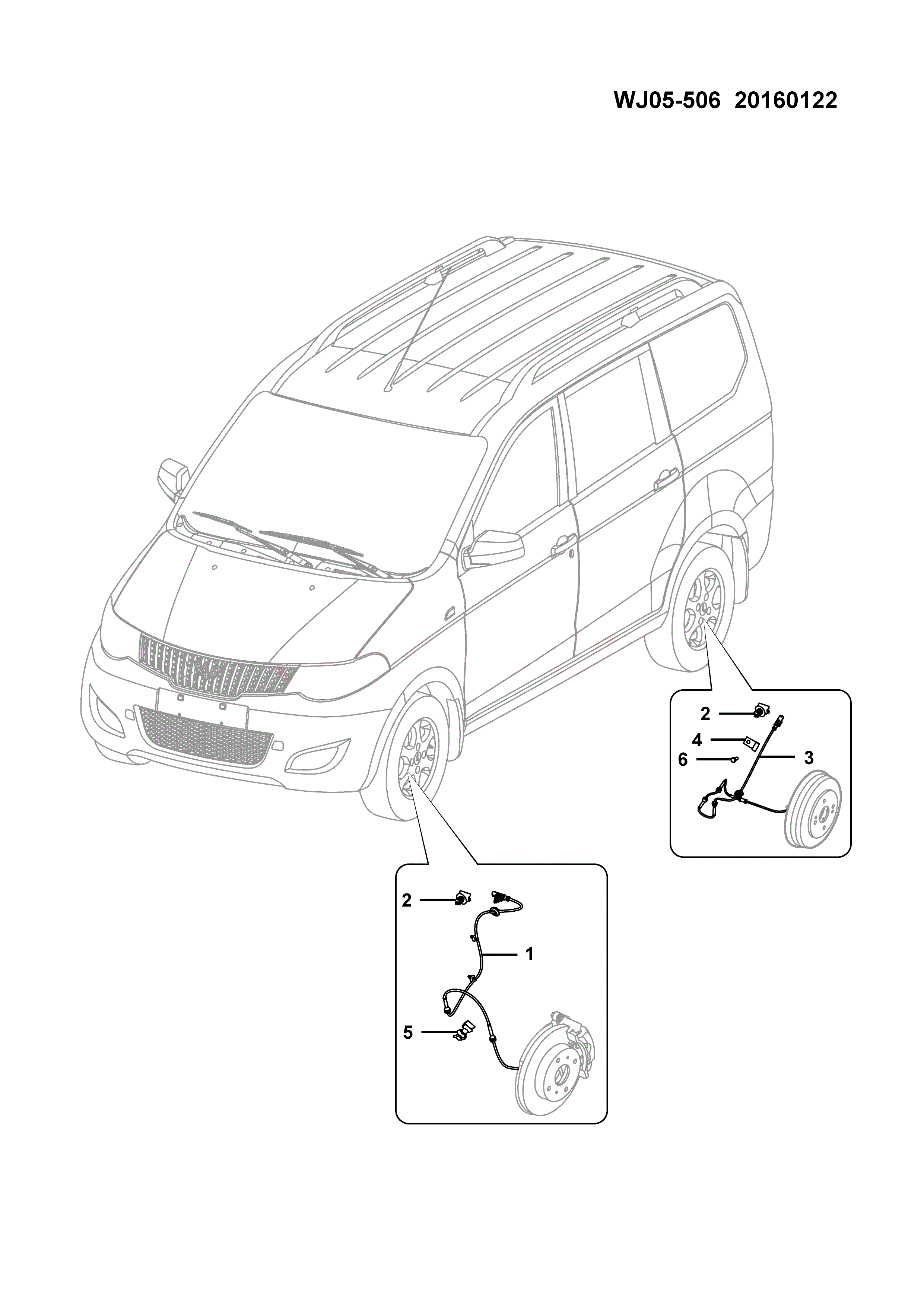 WJ05-506 20160122

2
4
6
3

2
1
5