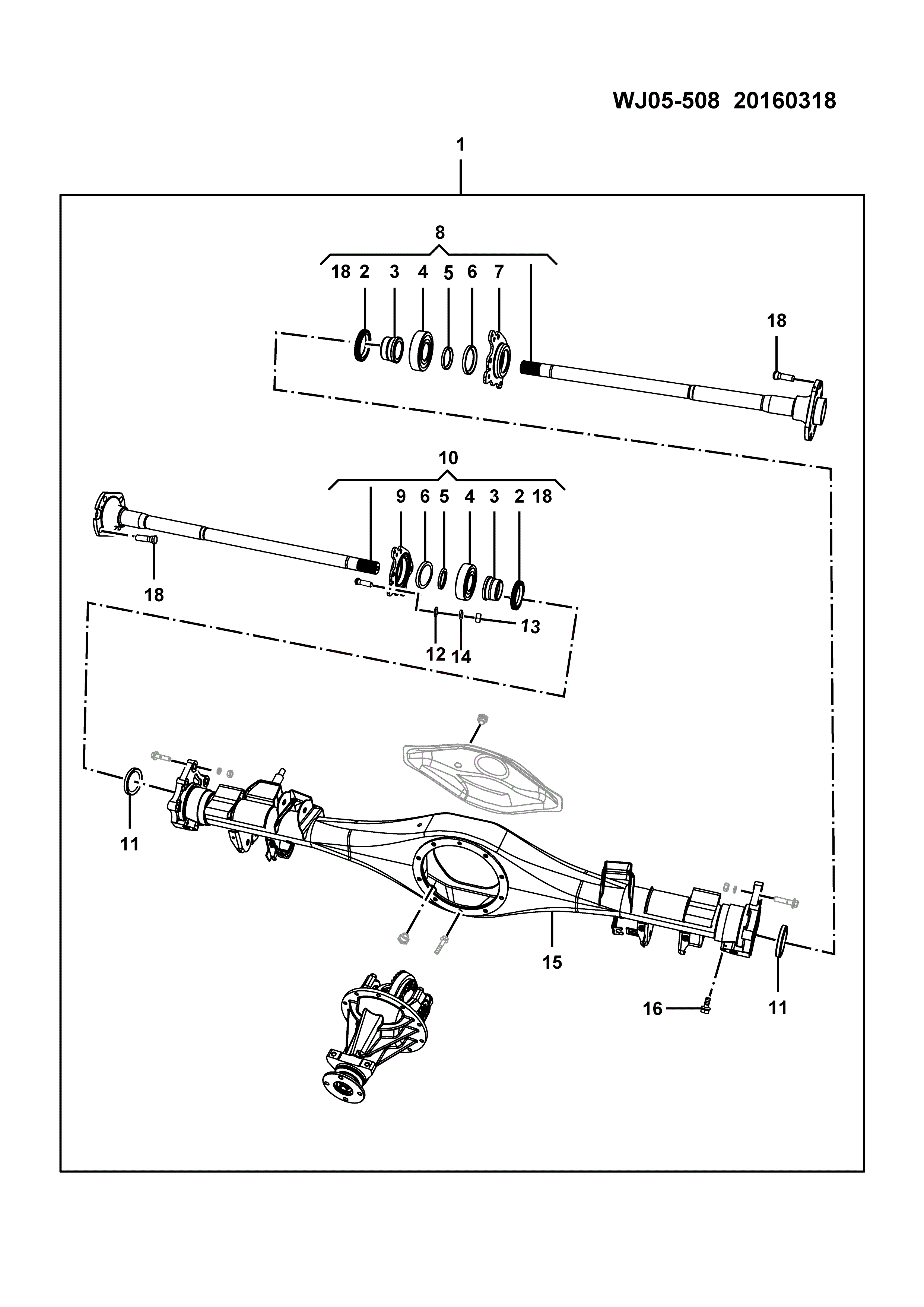 WJ05-508 20160318

1

8

18 2 3 4 5 6 7

18

10

9 6 5 4 3 2 18

18

13

12 14

11

15

16

11