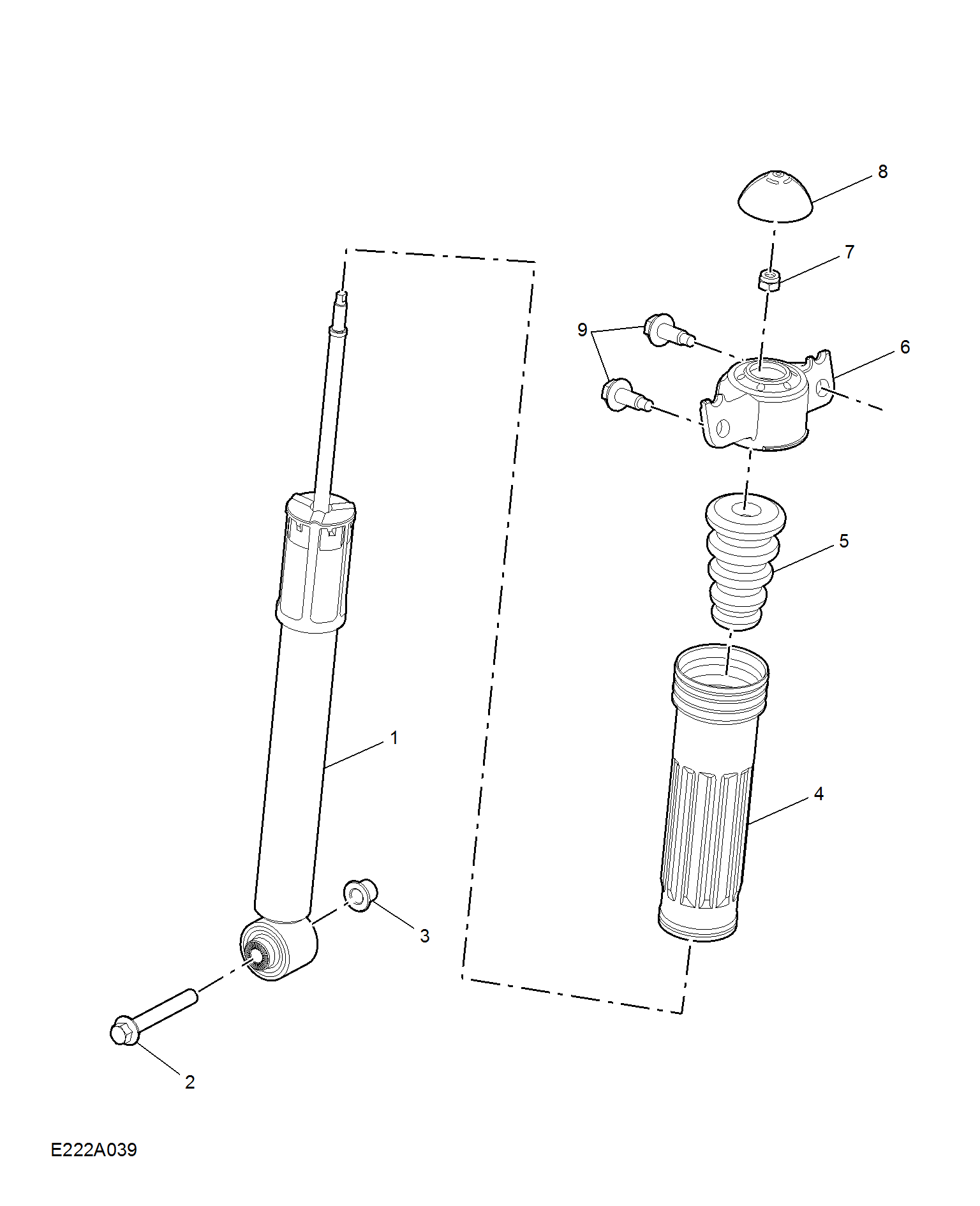 8
7
9
6
5
1
4
3
2
E222A039