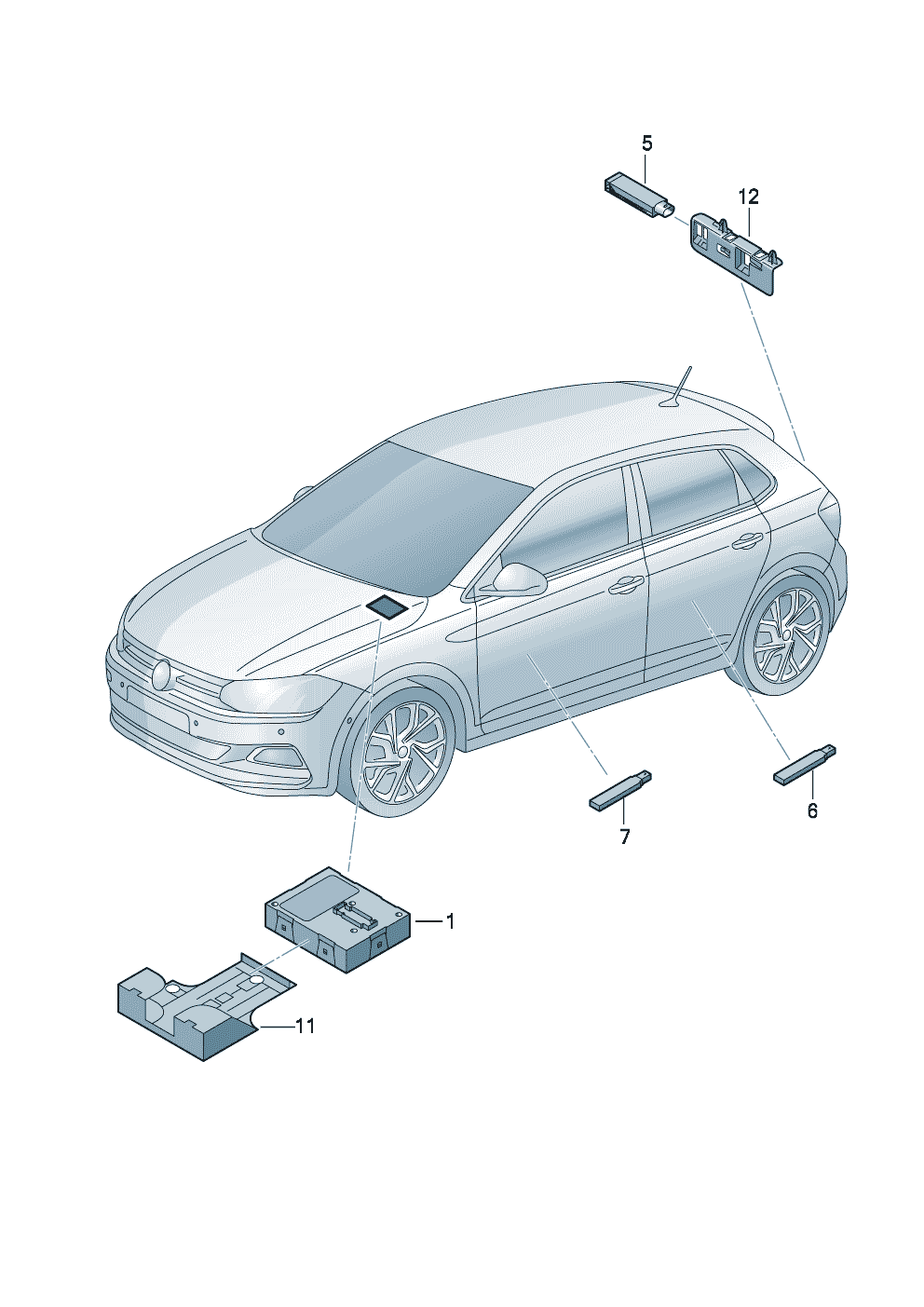 5
12
7
6
1
11