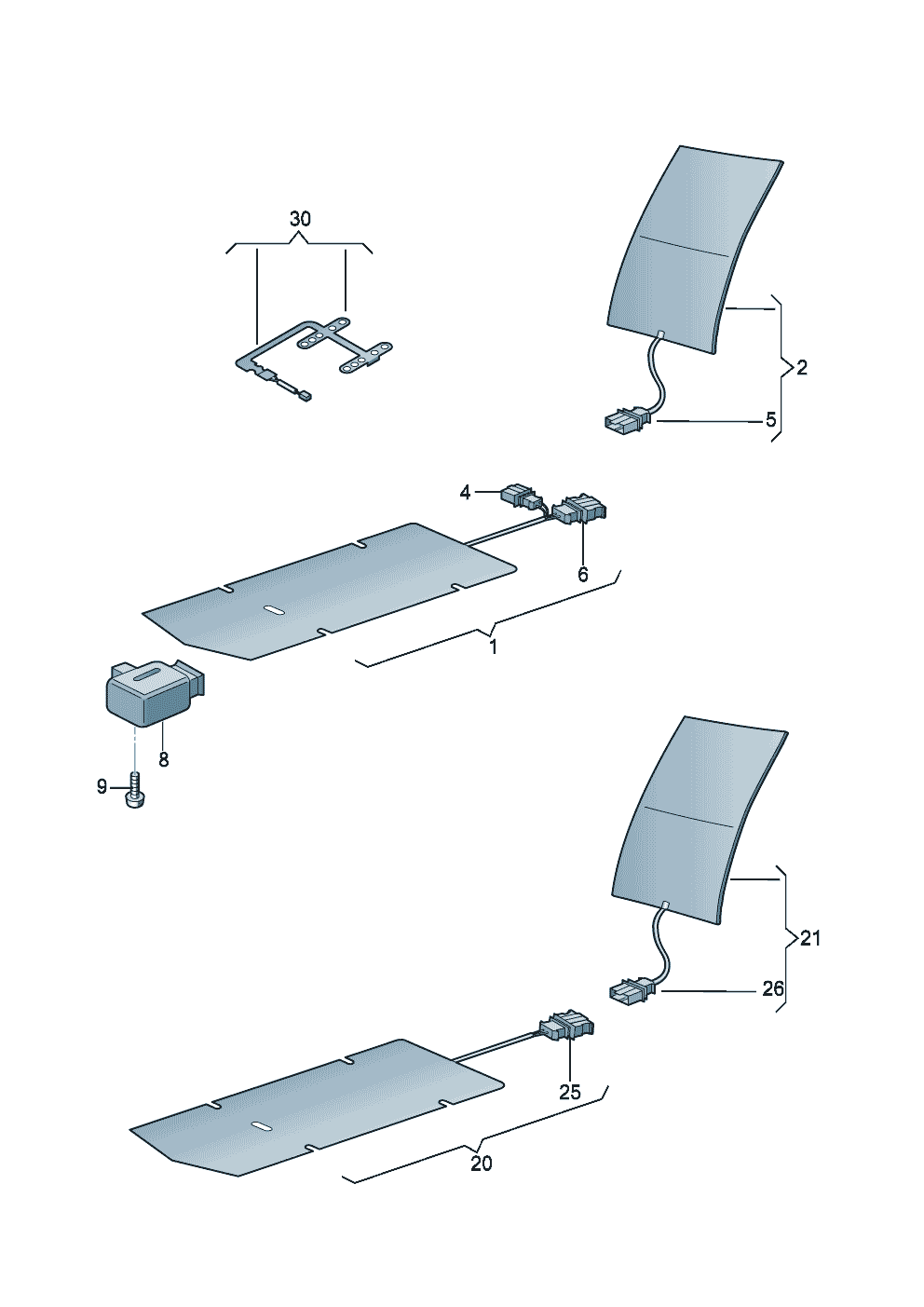 30

2

5

4

6

1

8

9

21

26

25

20